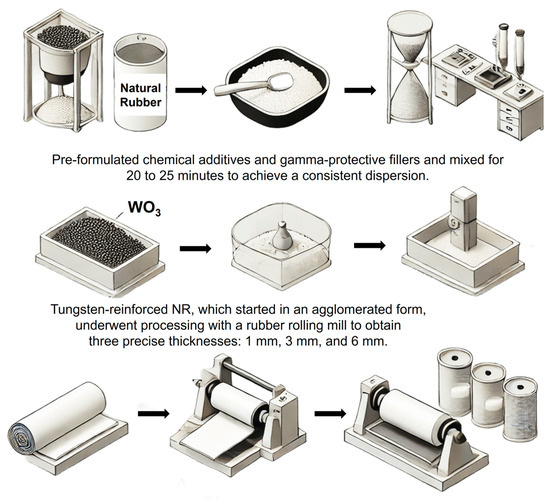 Natural Rubber

Pre-formulated chemical additives and gamma-protective fillers and mixed for 20 to 25 minutes to achieve a consistent dispersion.

$WO_3$

Tungsten-reinforced NR, which started in an agglomerated form, underwent processing with a rubber rolling mill to obtain three precise thicknesses: 1 mm, 3 mm, and 6 mm.