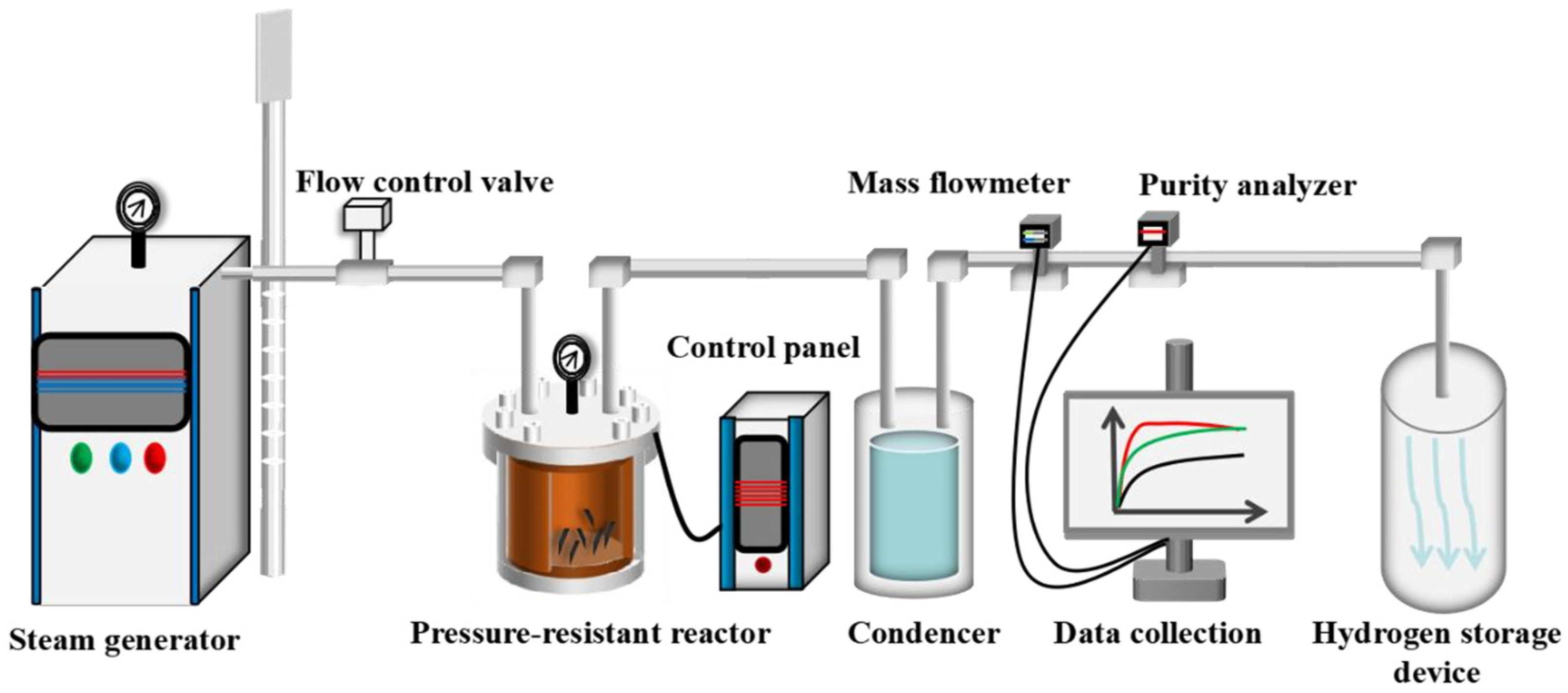 Flow control valve

Mass flowmeter

Purity analyzer

Control panel

Steam generator

Pressure-resistant reactor

Condencer

Data collection

Hydrogen storage device