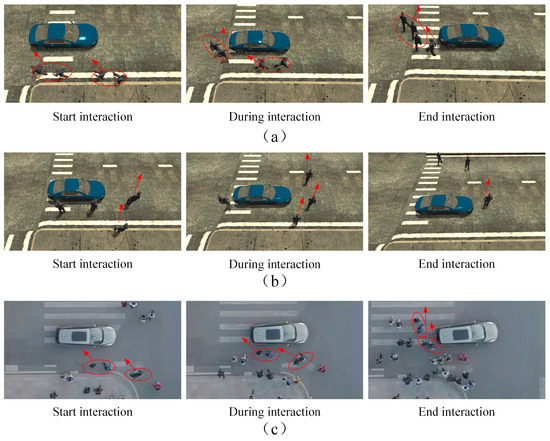 Start interaction

During interaction

End interaction

（a）

Start interaction

During interaction

End interaction

（b）

Start interaction

During interaction

End interaction

（c）