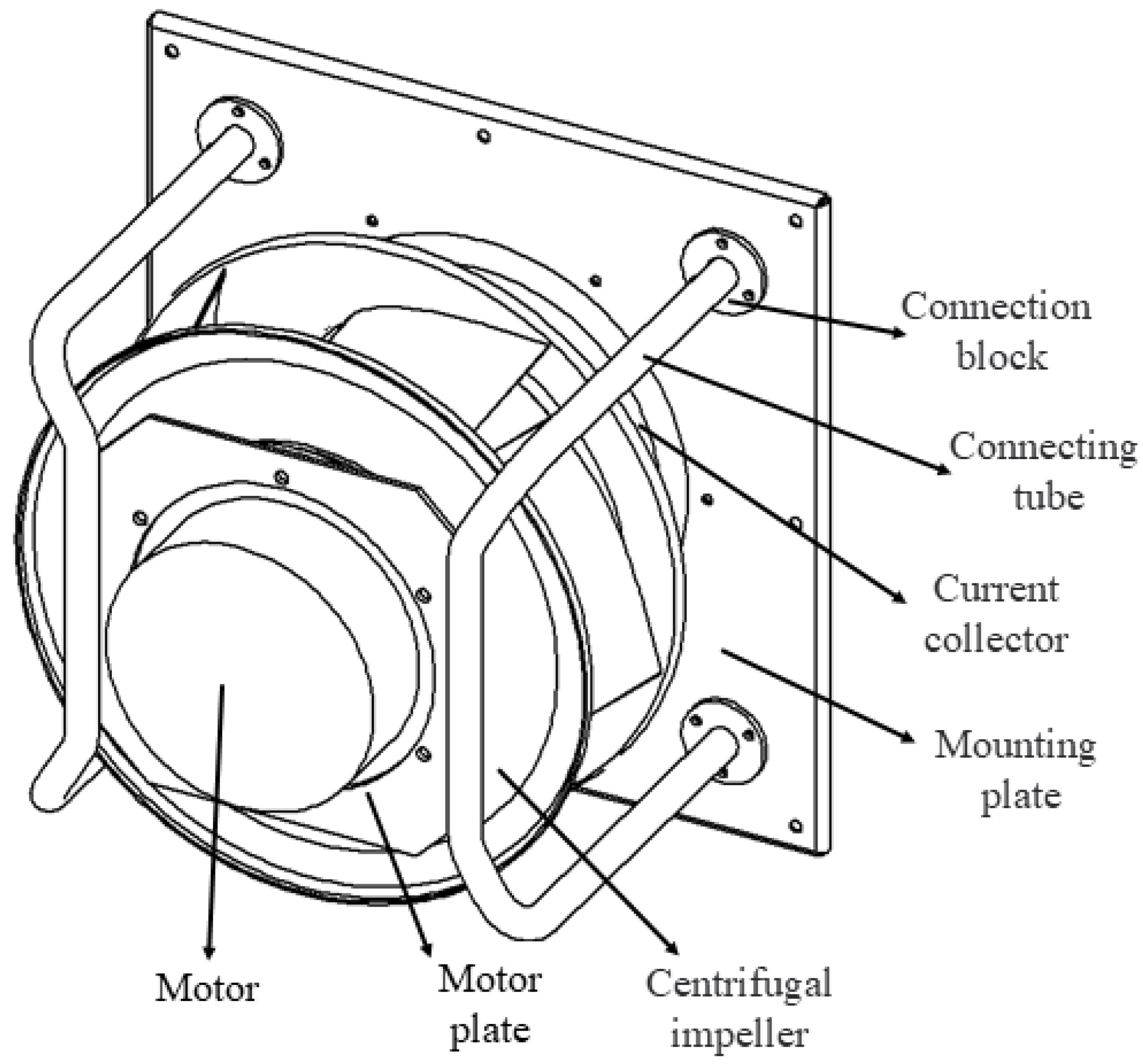 Connection block

Connecting tube

Current collector

Mounting plate

Motor

Motor plate

Centrifugal impeller