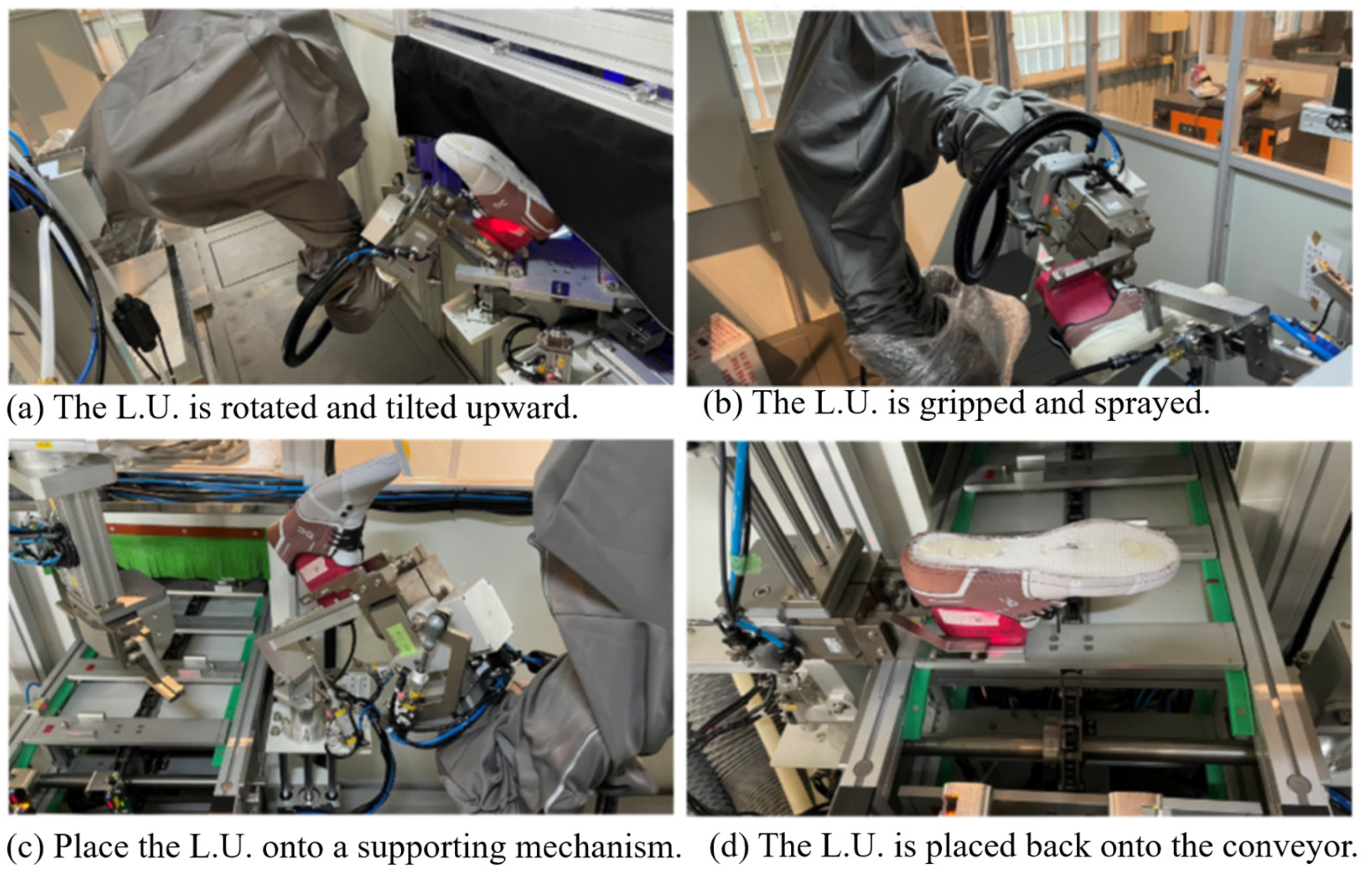 (a) The L.U. is rotated and tilted upward.

(b) The L.U. is gripped and sprayed.

(c) Place the L.U. onto a supporting mechanism.

(d) The L.U. is placed back onto the conveyor.