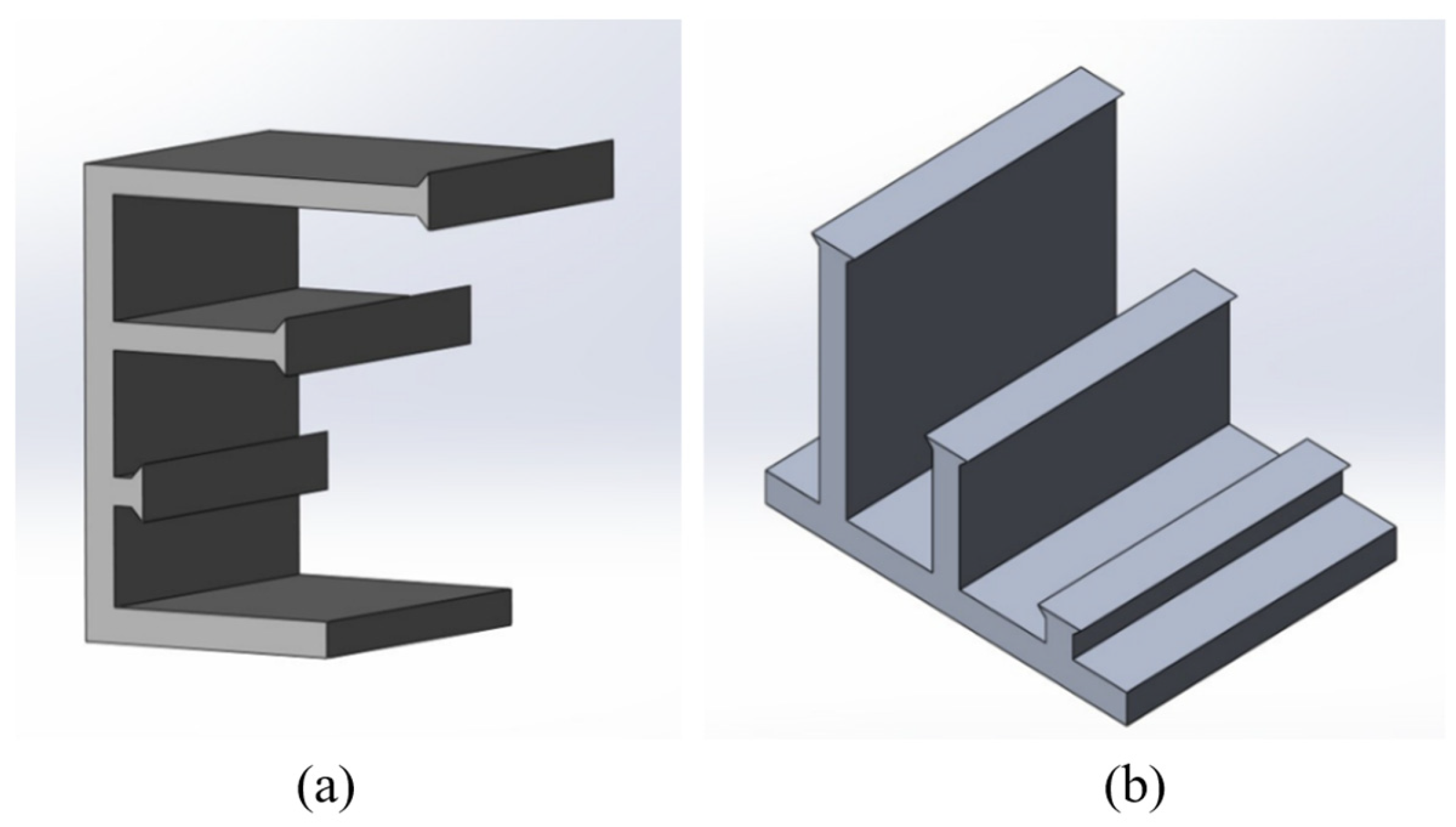 (a)

(b)