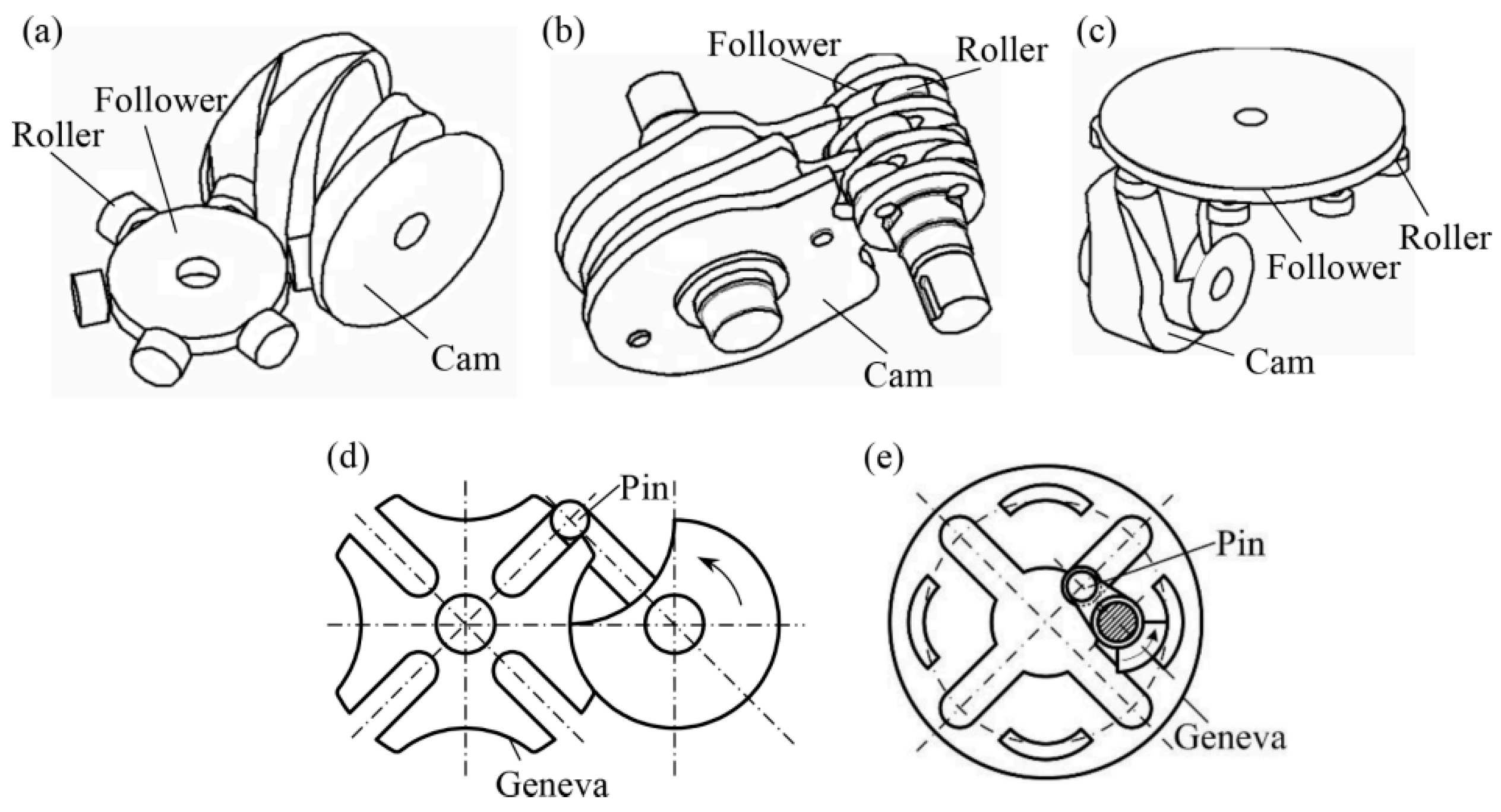 (a)
Follower
Roller
Cam

(b)
Follower
Roller
Cam

(c)
Roller
Follower
Cam

(d)
Pin
Geneva

(e)
Pin
Geneva