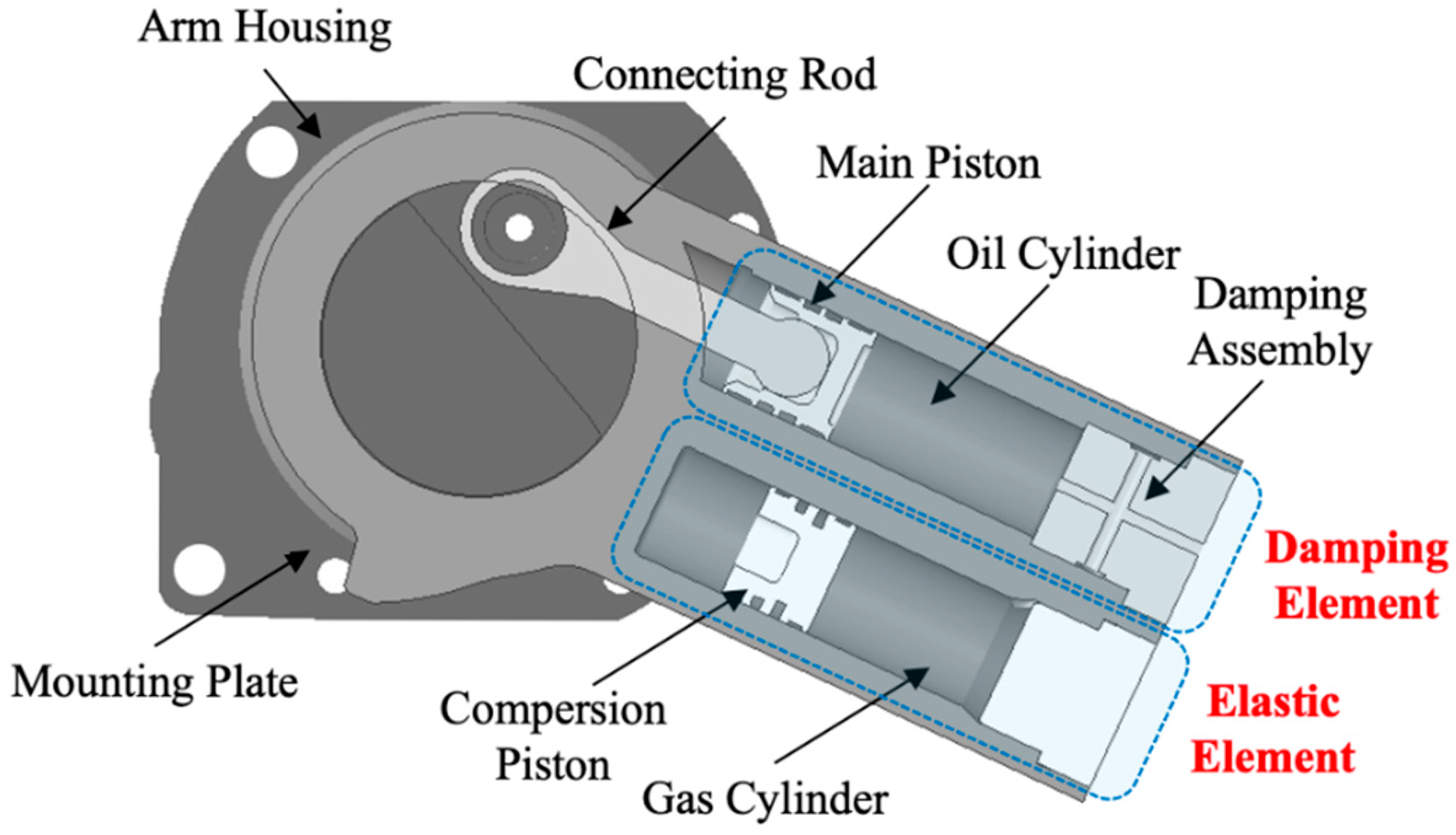 Arm Housing
Connecting Rod
Main Piston
Oil Cylinder
Damping Assembly
Damping Element
Elastic Element
Mounting Plate
Compersion Piston
Gas Cylinder