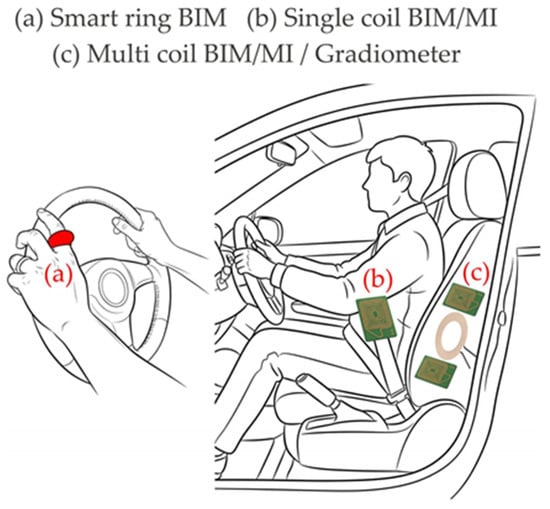 (a) Smart ring BIM (b) Single coil BIM/MI
(c) Multi coil BIM/MI / Gradiometer

(a)

(b)

(c)