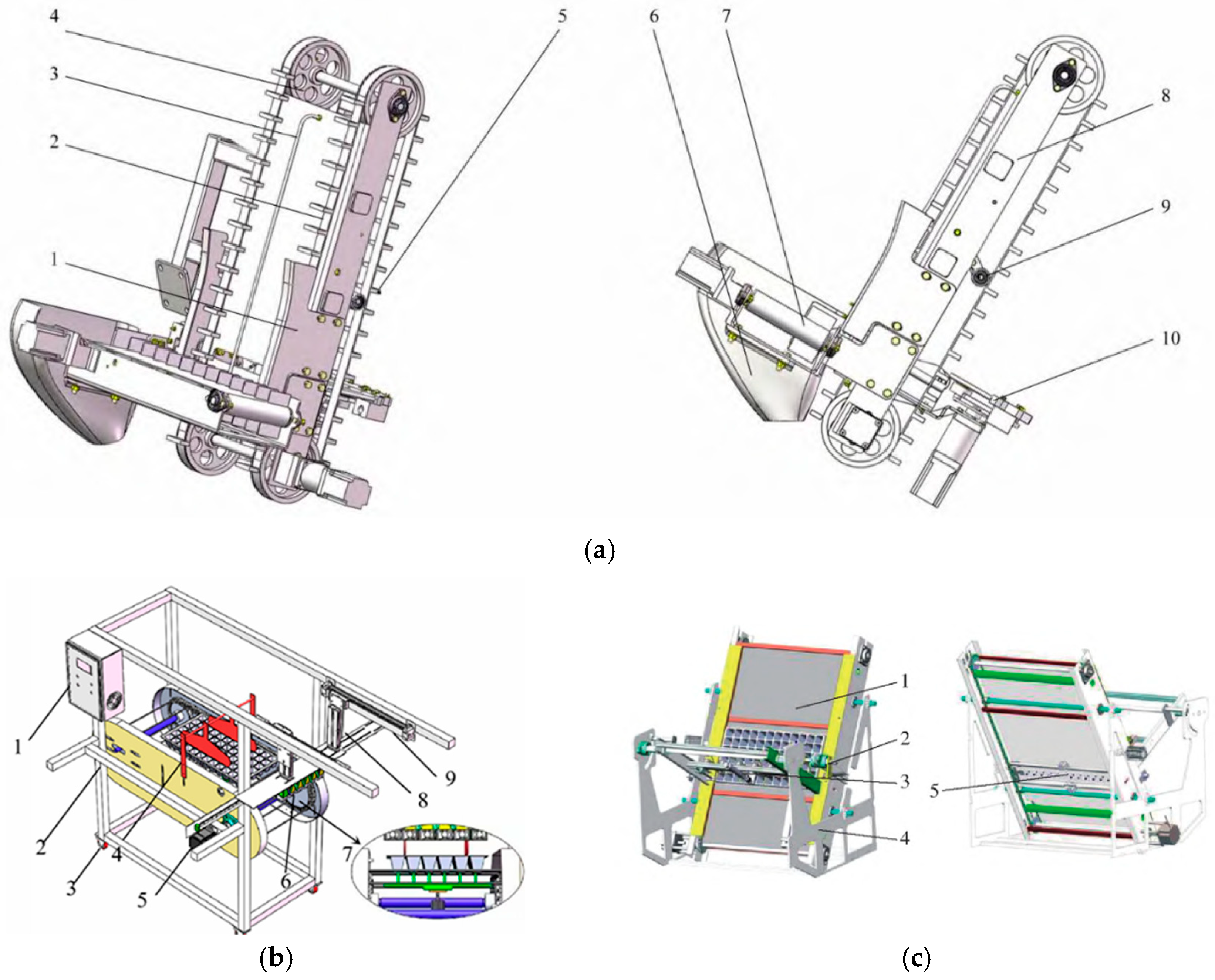 4
3
2
1
5
6
7
8
9
10
(a)
1
2
3
4
5
6
7
8
9
(b)
1
2
3
4
5
(c)