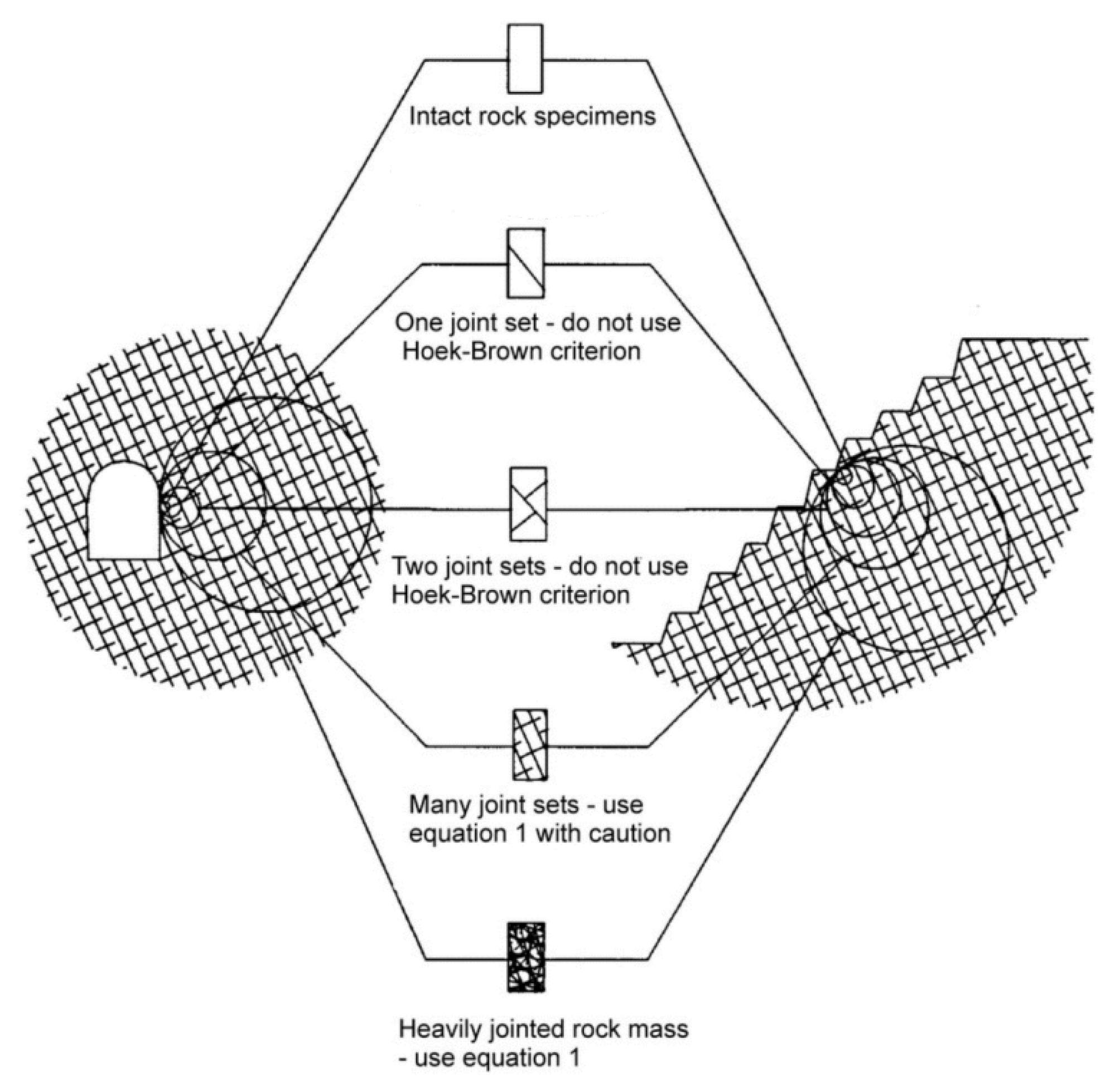 Intact rock specimens

One joint set - do not use Hoek-Brown criterion

Two joint sets - do not use Hoek-Brown criterion

Many joint sets - use equation 1 with caution

Heavily jointed rock mass - use equation 1