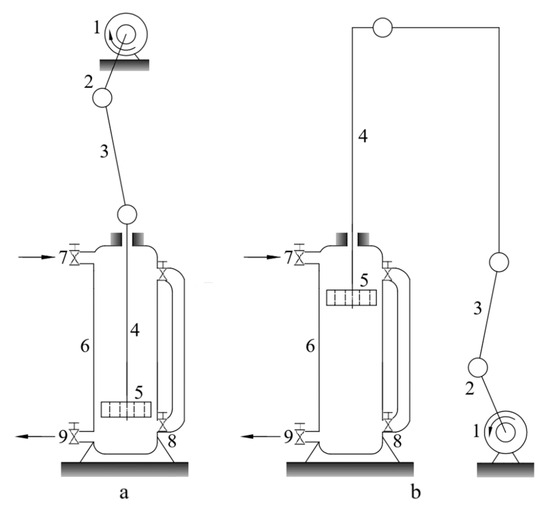 1
2
3
7
4
6
5
9
8
a

4
7
5
6
9
8
3
2
1
b