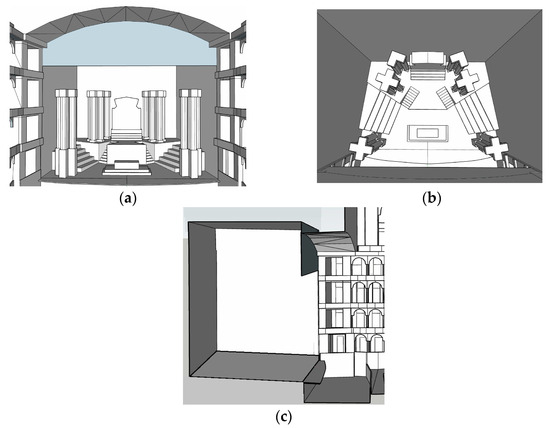 (a)

(b)

(c)