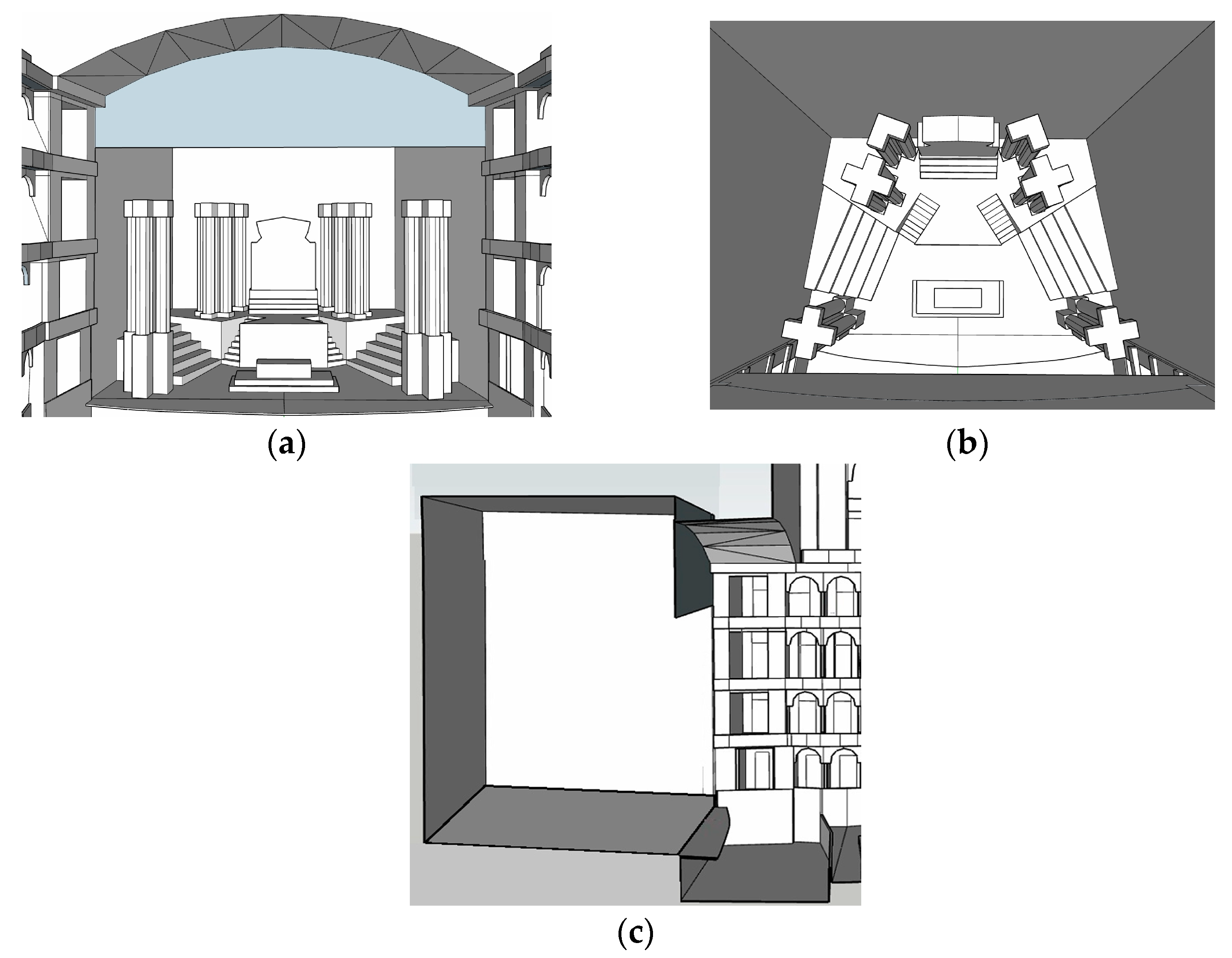 (a)

(b)

(c)