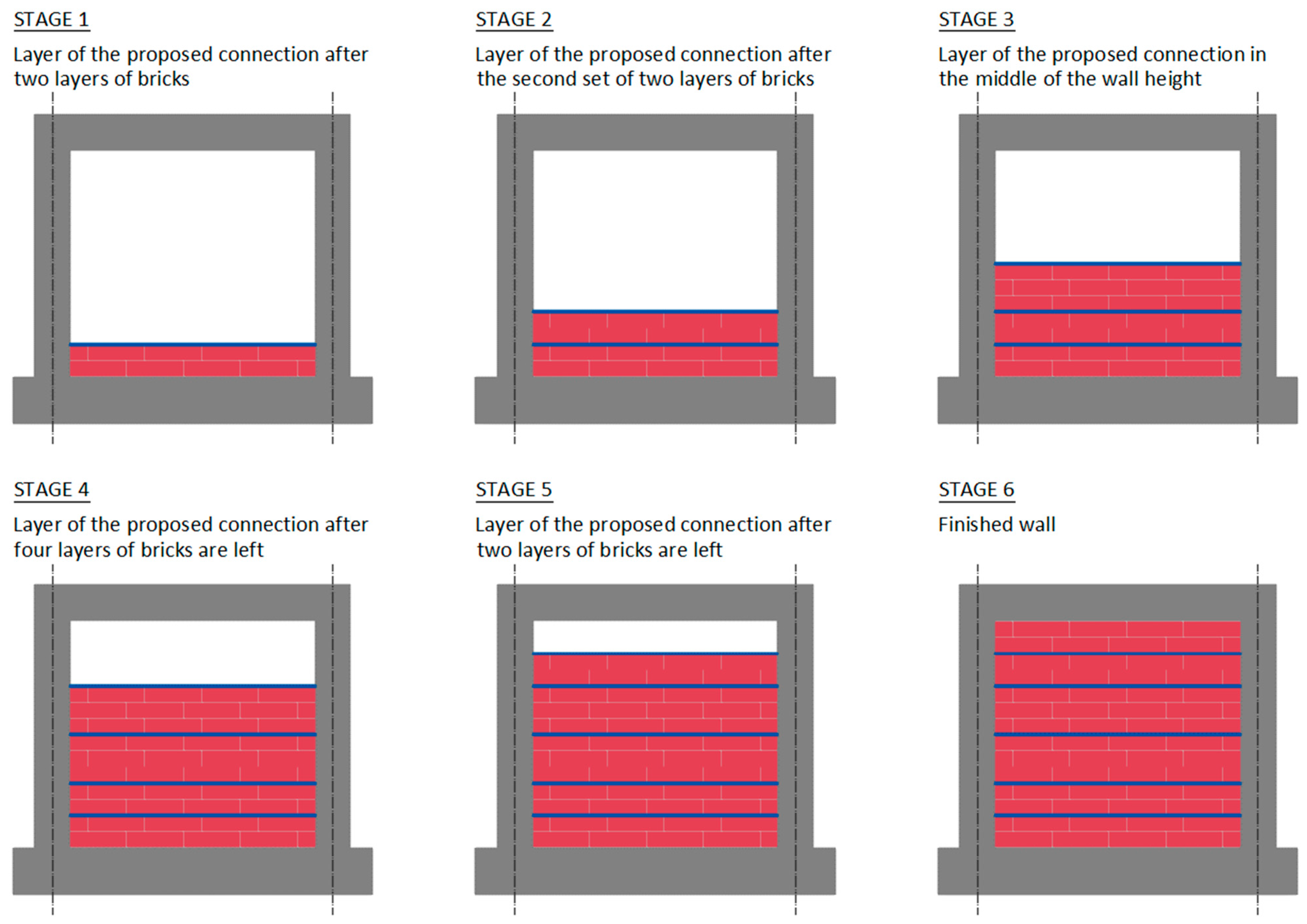 STAGE 1

Layer of the proposed connection after two layers of bricks

STAGE 2

Layer of the proposed connection after the second set of two layers of bricks

STAGE 3

Layer of the proposed connection in the middle of the wall height

STAGE 4

Layer of the proposed connection after four layers of bricks are left

STAGE 5

Layer of the proposed connection after two layers of bricks are left

STAGE 6

Finished wall