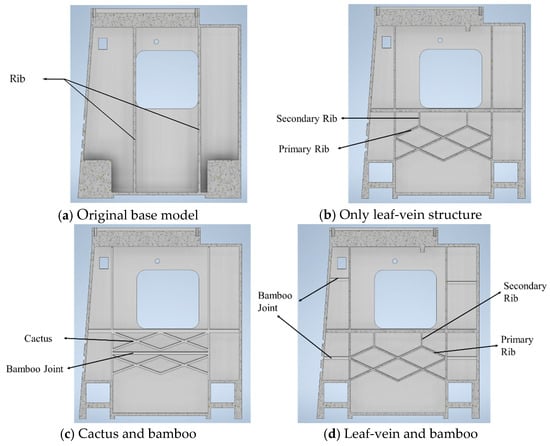 Rib

(a) Original base model

Secondary Rib

Primary Rib

(b) Only leaf-vein structure

Cactus

Bamboo Joint

(c) Cactus and bamboo

Bamboo Joint

Secondary Rib

Primary Rib

(d) Leaf-vein and bamboo