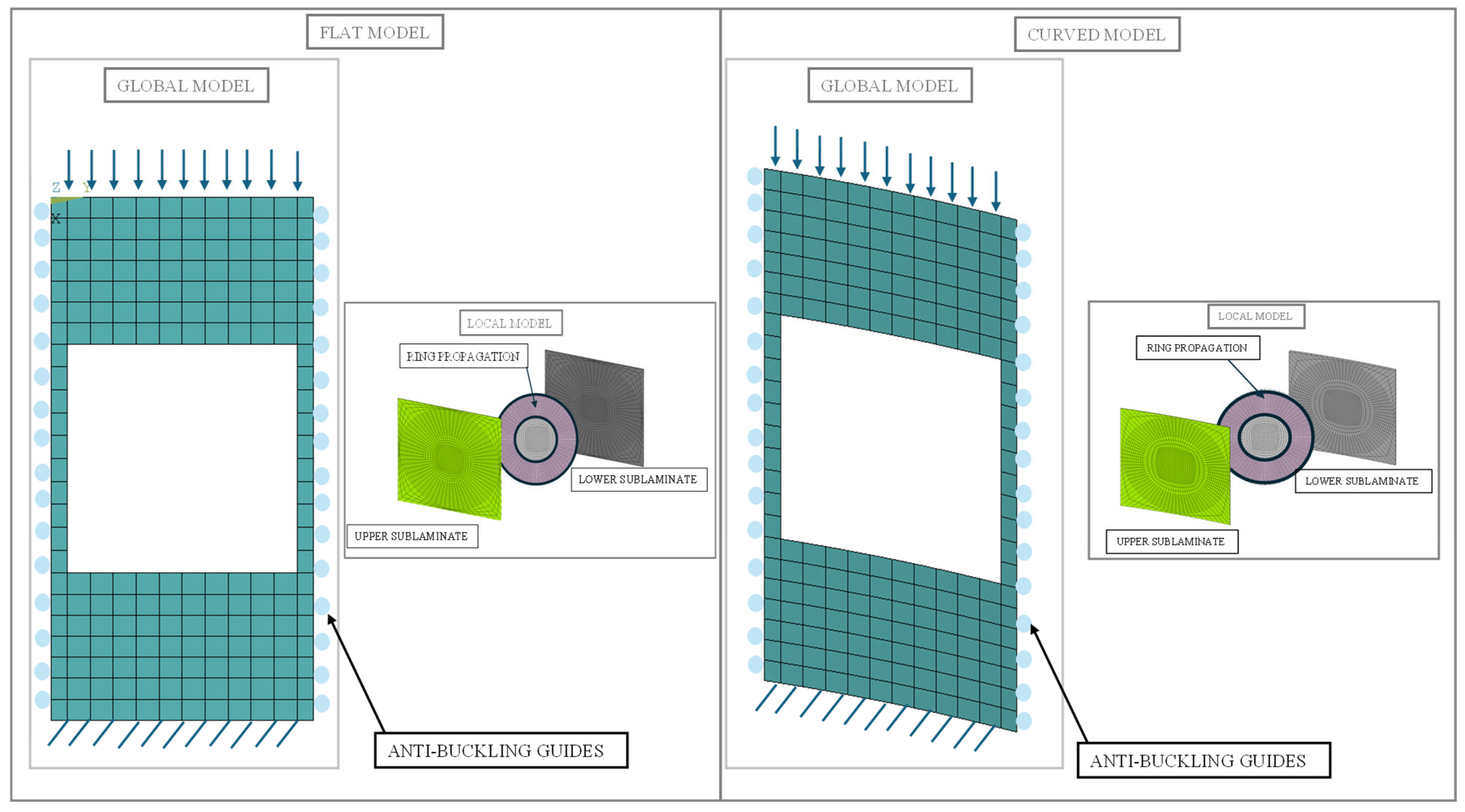 FLAT MODEL

GLOBAL MODEL

Z Y
X

LOCAL MODEL

RING PROPAGATION

LOWER SUBLAMINATE

UPPER SUBLAMINATE

ANTI-BUCKLING GUIDES

CURVED MODEL

GLOBAL MODEL

LOCAL MODEL

RING PROPAGATION

LOWER SUBLAMINATE

UPPER SUBLAMINATE

ANTI-BUCKLING GUIDES