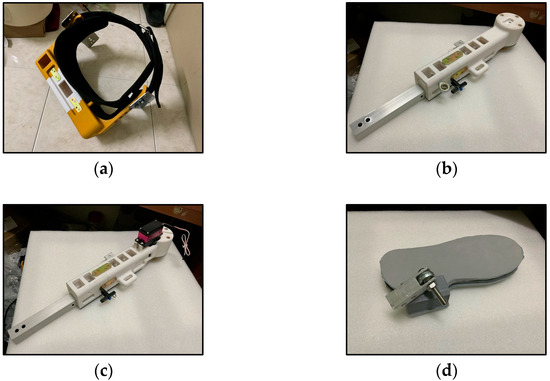 (a)

(b)

(c)

(d)