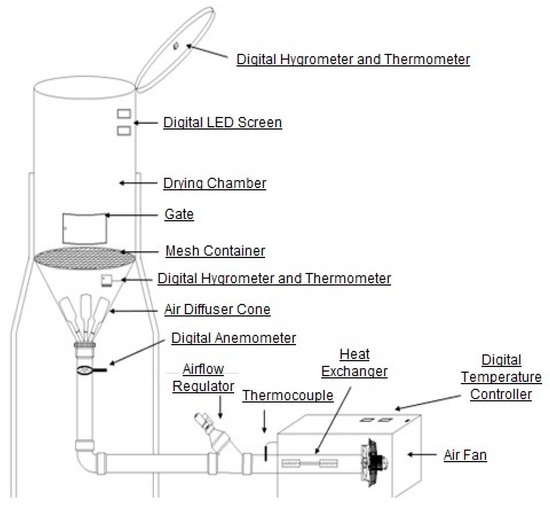 Digital Hygrometer and Thermometer

Digital LED Screen

Drying Chamber

Gate

Mesh Container

Digital Hygrometer and Thermometer

Air Diffuser Cone

Digital Anemometer

Airflow Regulator

Thermocouple

Heat Exchanger

Digital Temperature Controller

Air Fan