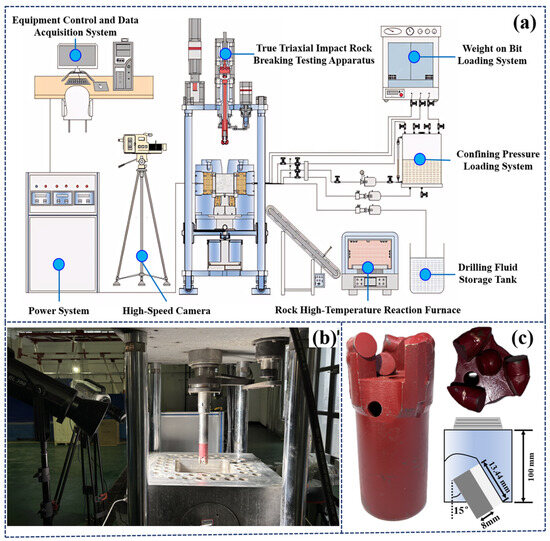 (a)

Equipment Control and Data Acquisition System

True Triaxial Impact Rock Breaking Testing Apparatus

Weight on Bit Loading System

Confining Pressure Loading System

Drilling Fluid Storage Tank

Power System

High-Speed Camera

Rock High-Temperature Reaction Furnace

(b)

(c)

13.44 mm

100 mm

15°

8mm