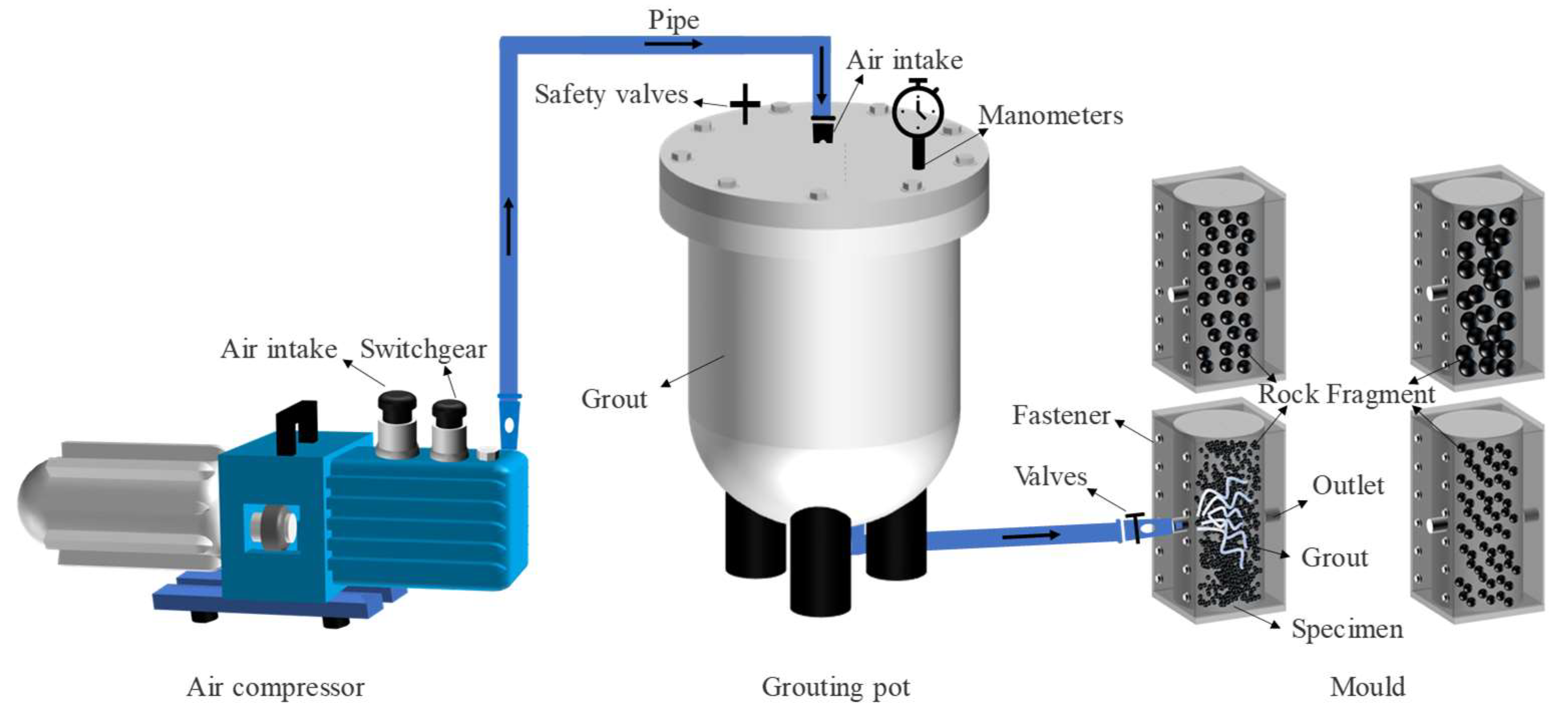 Pipe

Air intake

Safety valves

Manometers

Air intake

Switchgear

Grout

Rock Fragment

Fastener

Valves

Outlet

Grout

Specimen

Air compressor

Grouting pot

Mould