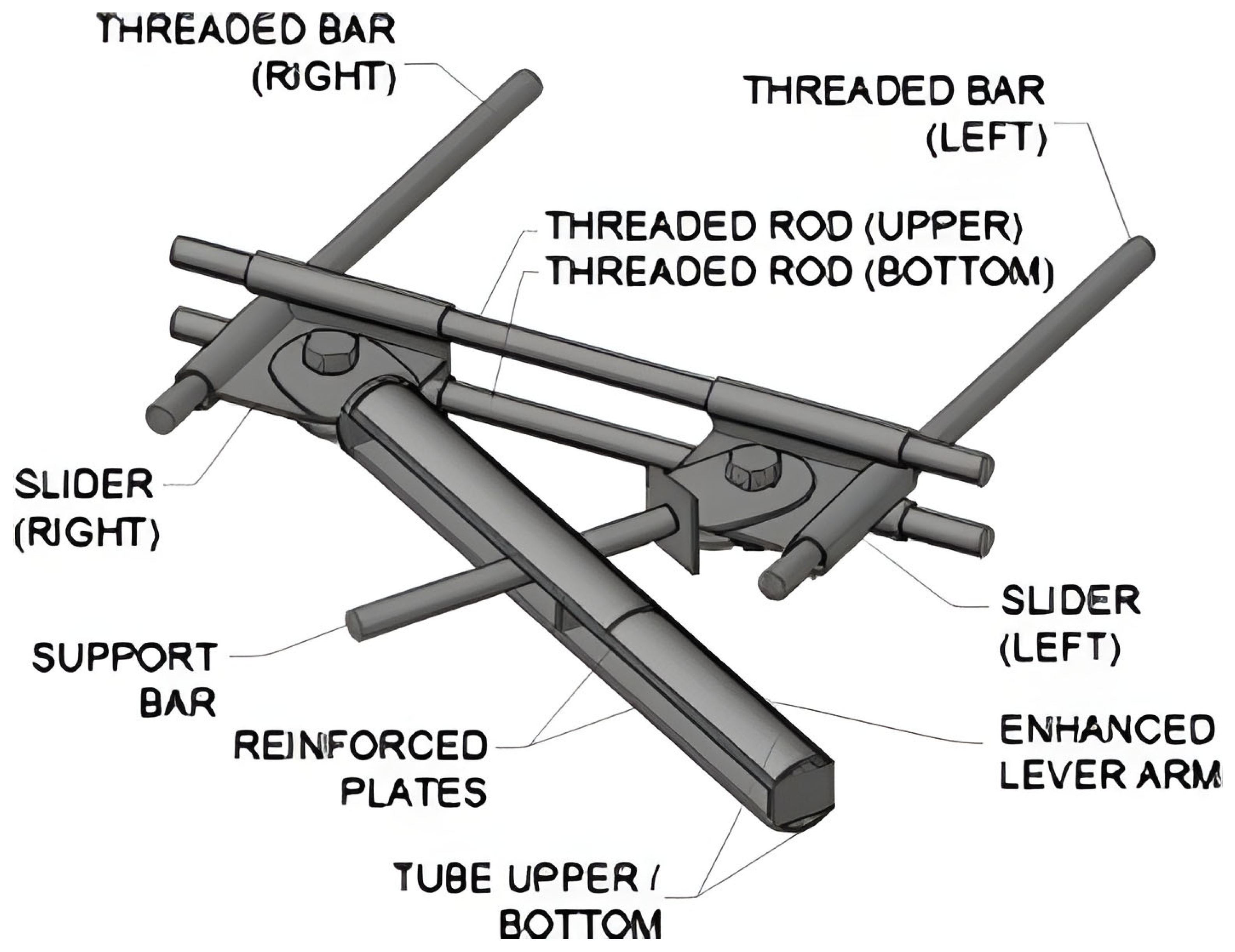 THREADED BAR (RIGHT)

THREADED BAR (LEFT)

THREADED ROD (UPPER)
THREADED ROD (BOTTOM)

SLIDER (RIGHT)

SLIDER (LEFT)

SUPPORT BAR

REINFORCED PLATES

ENHANCED LEVER ARM

TUBE UPPER / BOTTOM