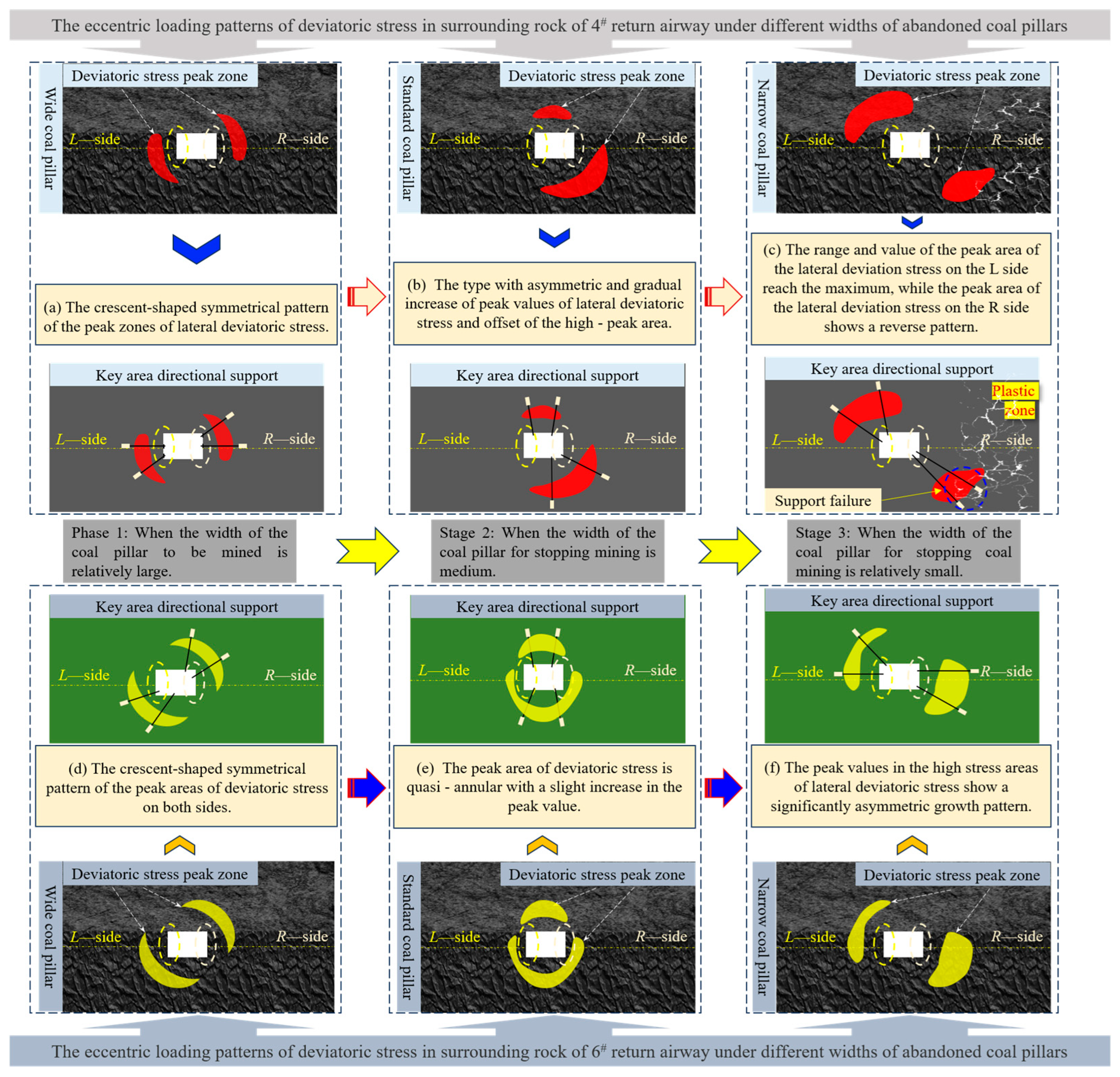 The eccentric loading patterns of deviatoric stress in surrounding rock of $4^{\#}$ return airway under different widths of abandoned coal pillars

Wide coal pillar

Deviatoric stress peak zone

L—side

R—side

(a) The crescent-shaped symmetrical pattern of the peak zones of lateral deviatoric stress.

Key area directional support

L—side

R—side

Standard coal pillar

Deviatoric stress peak zone

L—side

R—side

(b) The type with asymmetric and gradual increase of peak values of lateral deviatoric stress and offset of the high - peak area.

Key area directional support

L—side

R—side

Narrow coal pillar

Deviatoric stress peak zone

L—side

R—side

(c) The range and value of the peak area of the lateral deviation stress on the L side reach the maximum, while the peak area of the lateral deviation stress on the R side shows a reverse pattern.

Key area directional support

Plastic zone

L—side

R—side

Support failure

Phase 1: When the width of the coal pillar to be mined is relatively large.

Stage 2: When the width of the coal pillar for stopping mining is medium.

Stage 3: When the width of the coal pillar for stopping coal mining is relatively small.

Key area directional support

L—side

R—side

(d) The crescent-shaped symmetrical pattern of the peak areas of deviatoric stress on both sides.

Wide coal pillar

Deviatoric stress peak zone

L—side

R—side

Key area directional support

L—side

R—side

(e) The peak area of deviatoric stress is quasi - annular with a slight increase in the peak value.

Standard coal pillar

Deviatoric stress peak zone

L—side

R—side

Key area directional support

L—side

R—side

(f) The peak values in the high stress areas of lateral deviatoric stress show a significantly asymmetric growth pattern.

Narrow coal pillar

Deviatoric stress peak zone

L—side

R—side

The eccentric loading patterns of deviatoric stress in surrounding rock of $6^{\#}$ return airway under different widths of abandoned coal pillars