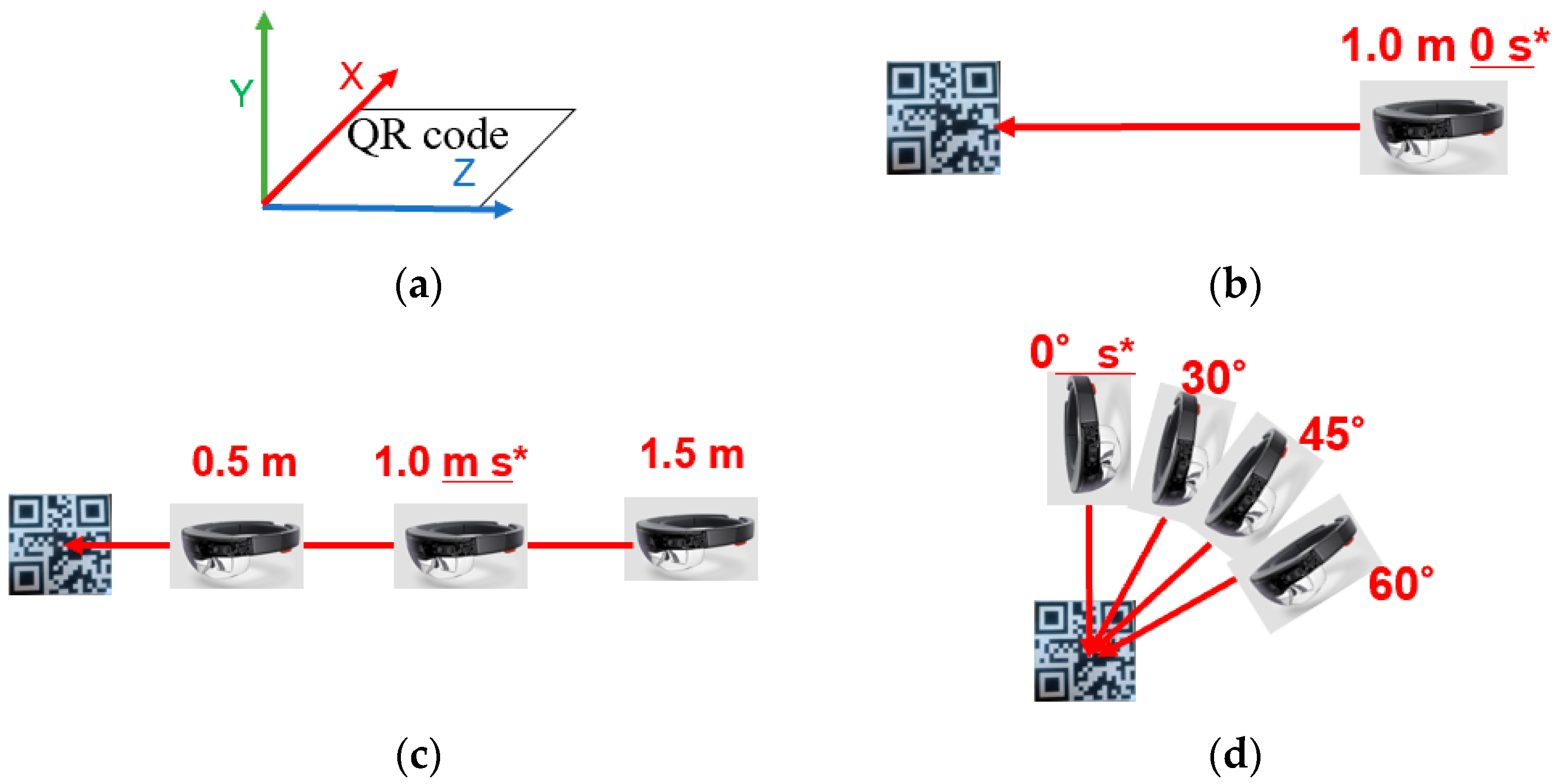 Y
X
QR code
Z

(a)

1.0 m 0 s*

(b)

0.5 m
1.0 m s*
1.5 m

(c)

0° s*
30°
45°
60°

(d)