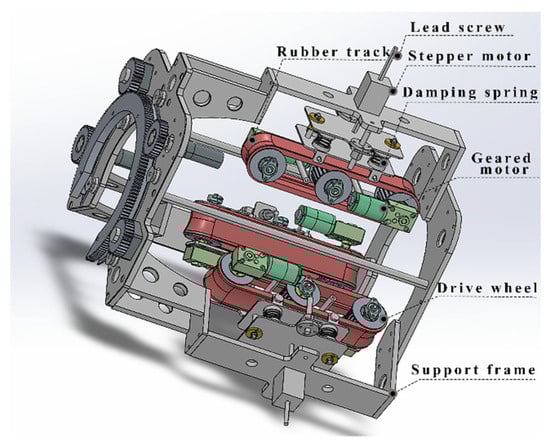 Lead screw
Rubber track
Stepper motor
Damping spring
Geared motor
Drive wheel
Support frame