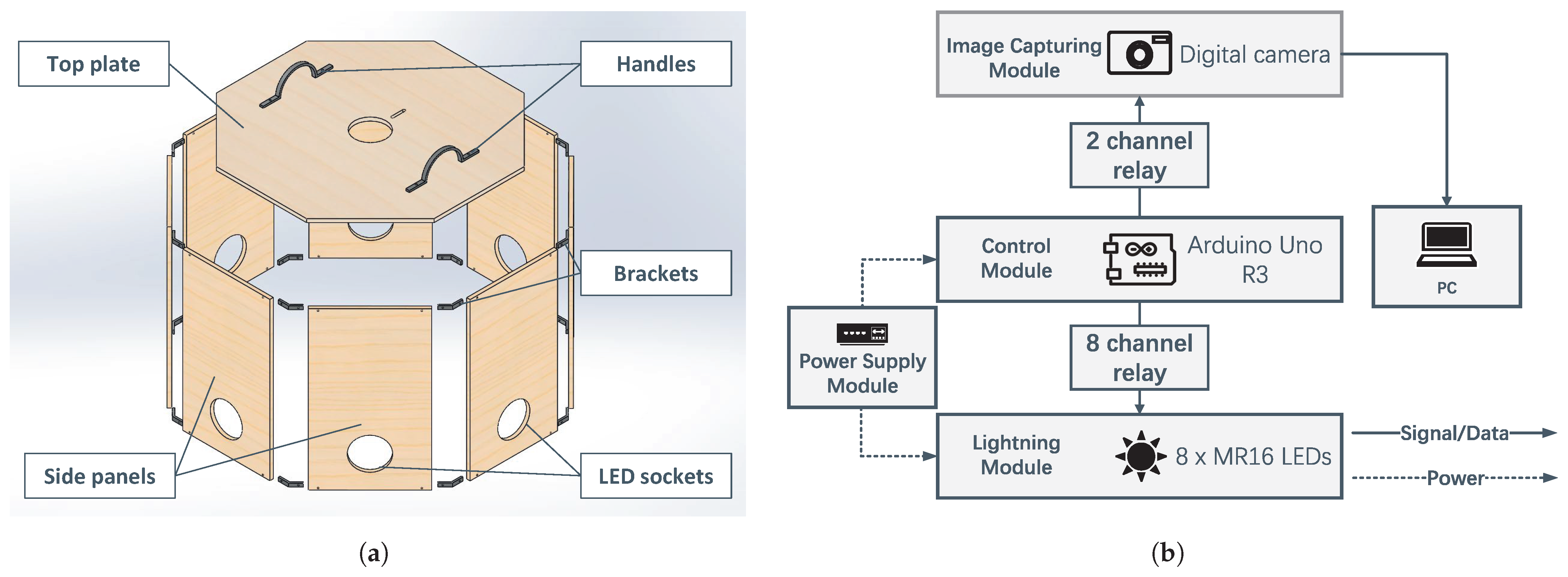 Top plate

Handles

Brackets

Side panels

LED sockets

(a)

Image Capturing Module

Digital camera

2 channel relay

Control Module

Arduino Uno R3

PC

Power Supply Module

8 channel relay

Lightning Module

8 x MR16 LEDs

Signal/Data

Power

(b)