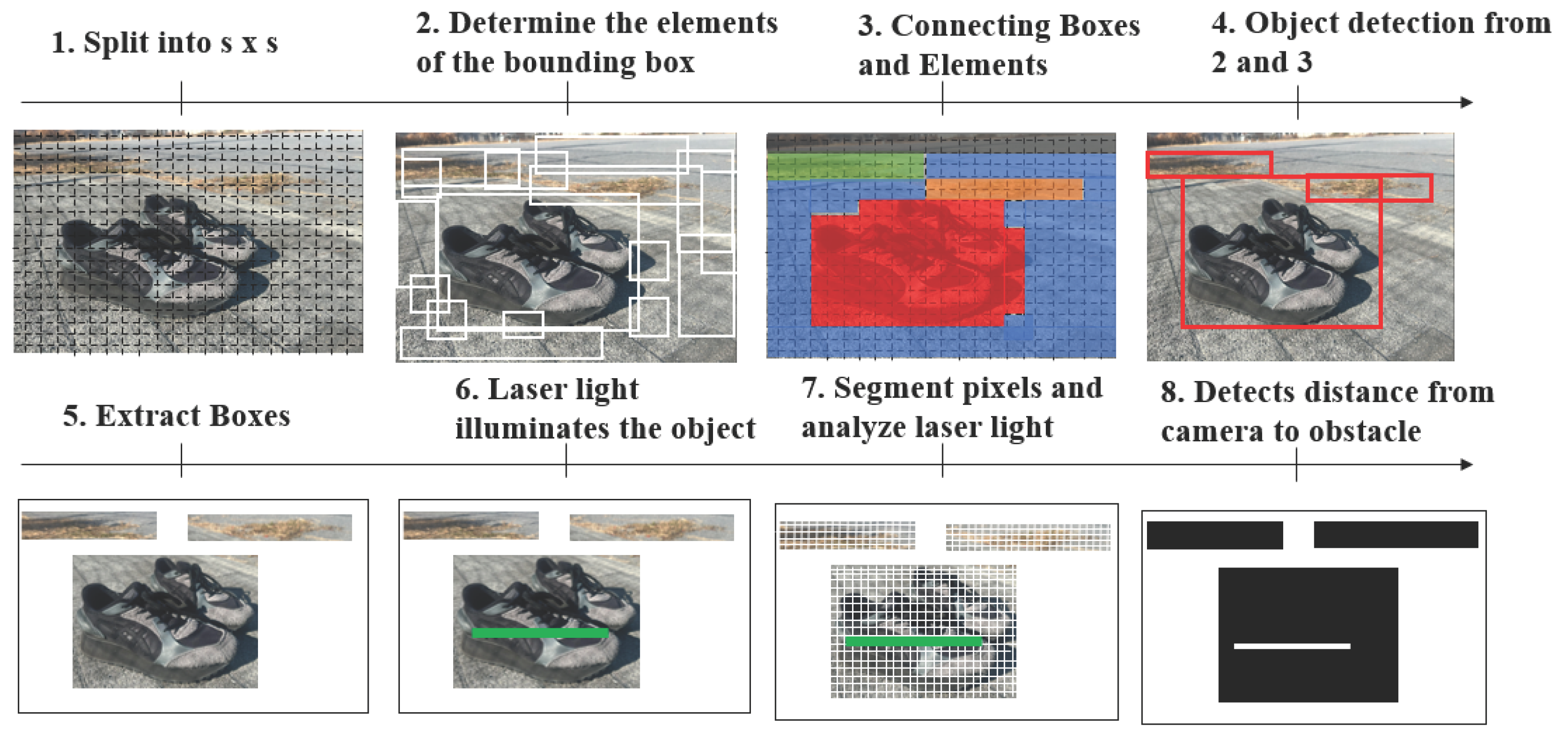 1. Split into s x s

2. Determine the elements of the bounding box

3. Connecting Boxes and Elements

4. Object detection from 2 and 3

5. Extract Boxes

6. Laser light illuminates the object

7. Segment pixels and analyze laser light

8. Detects distance from camera to obstacle