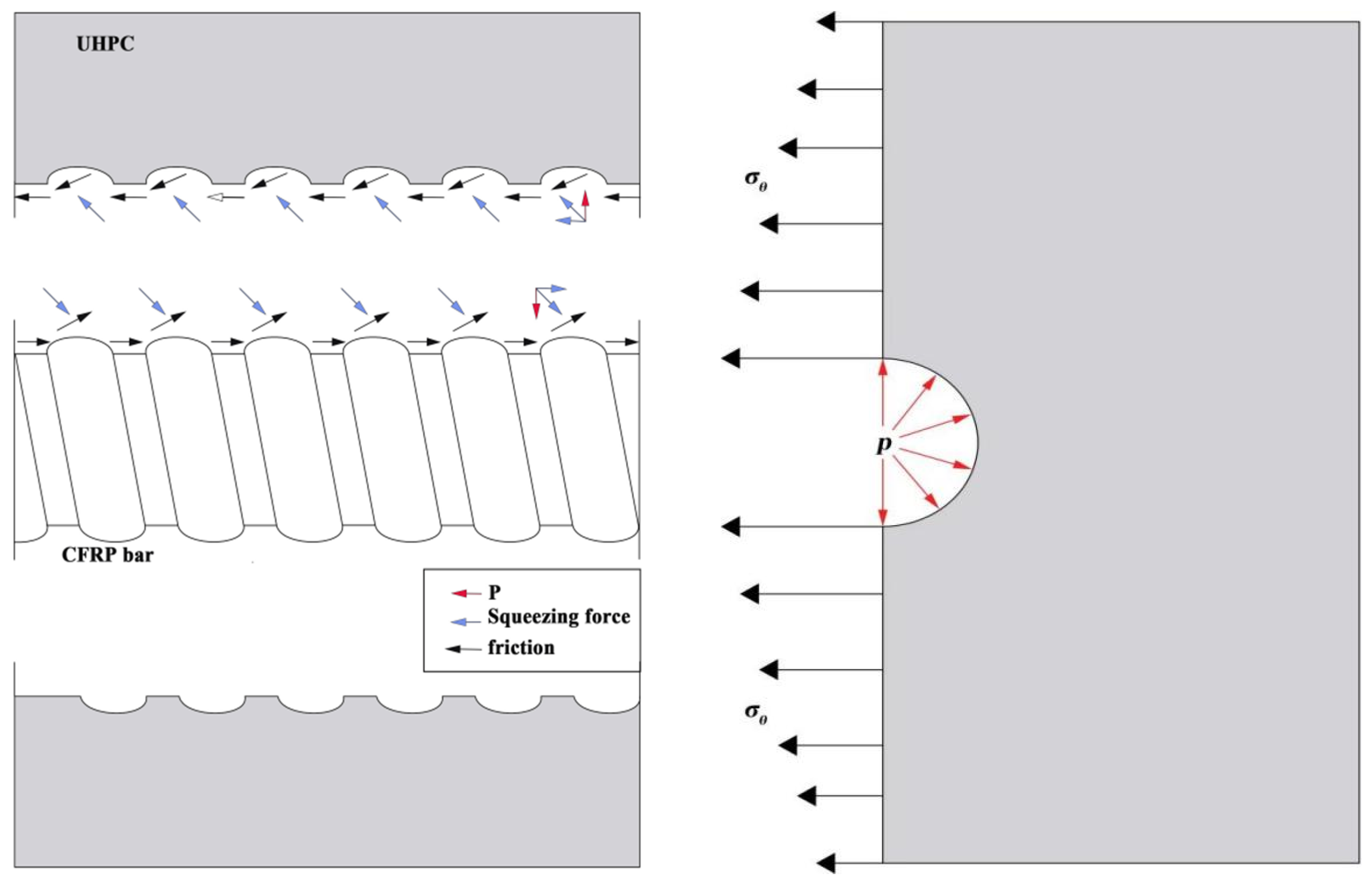 UHPC

CFRP bar

P
Squeezing force
friction

$\sigma_\theta$

$p$

$\sigma_\theta$