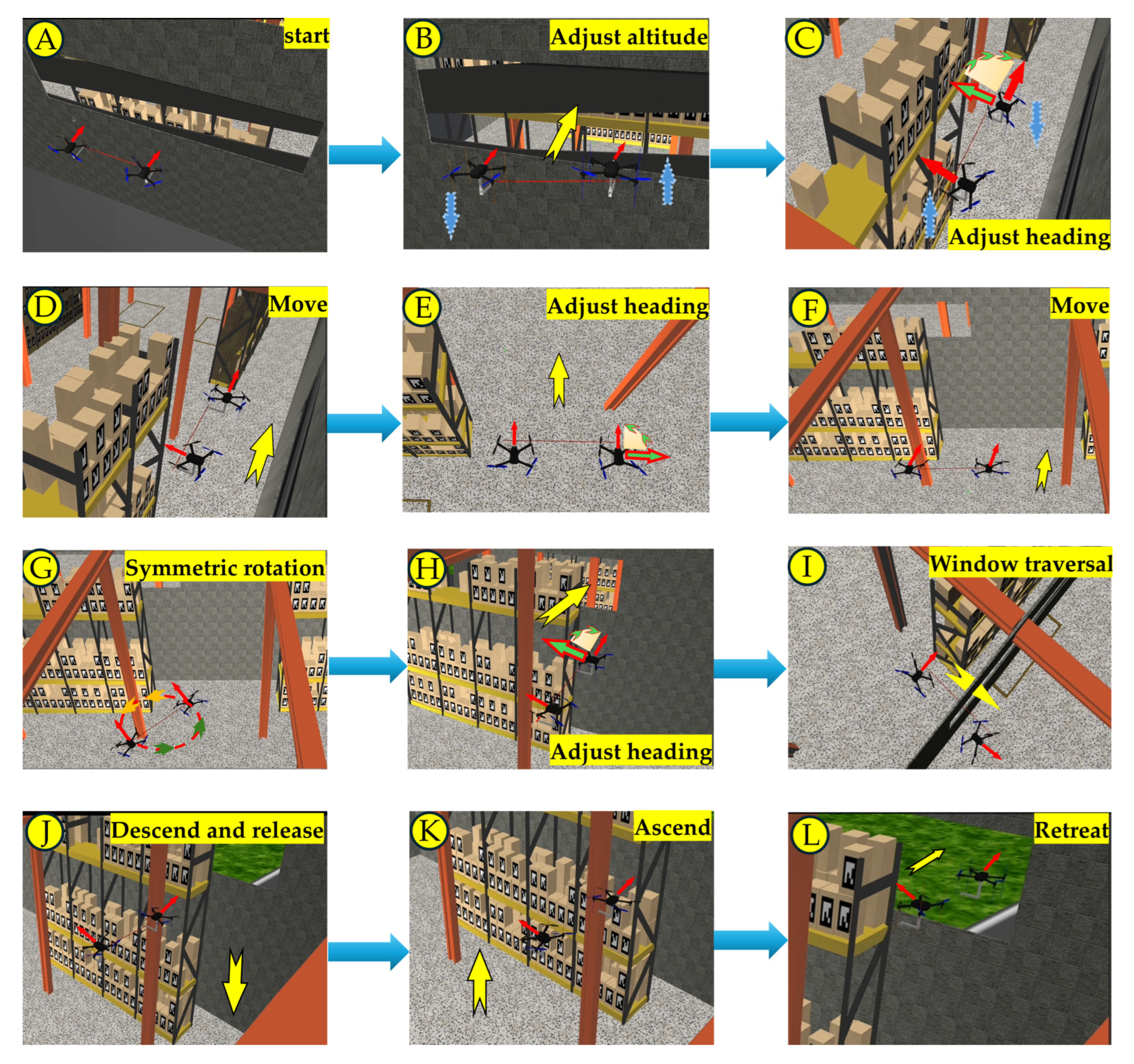 A start

B Adjust altitude

C Adjust heading

D Move

E Adjust heading

F Move

G Symmetric rotation

H Adjust heading

I Window traversal

J Descend and release

K Ascend

L Retreat