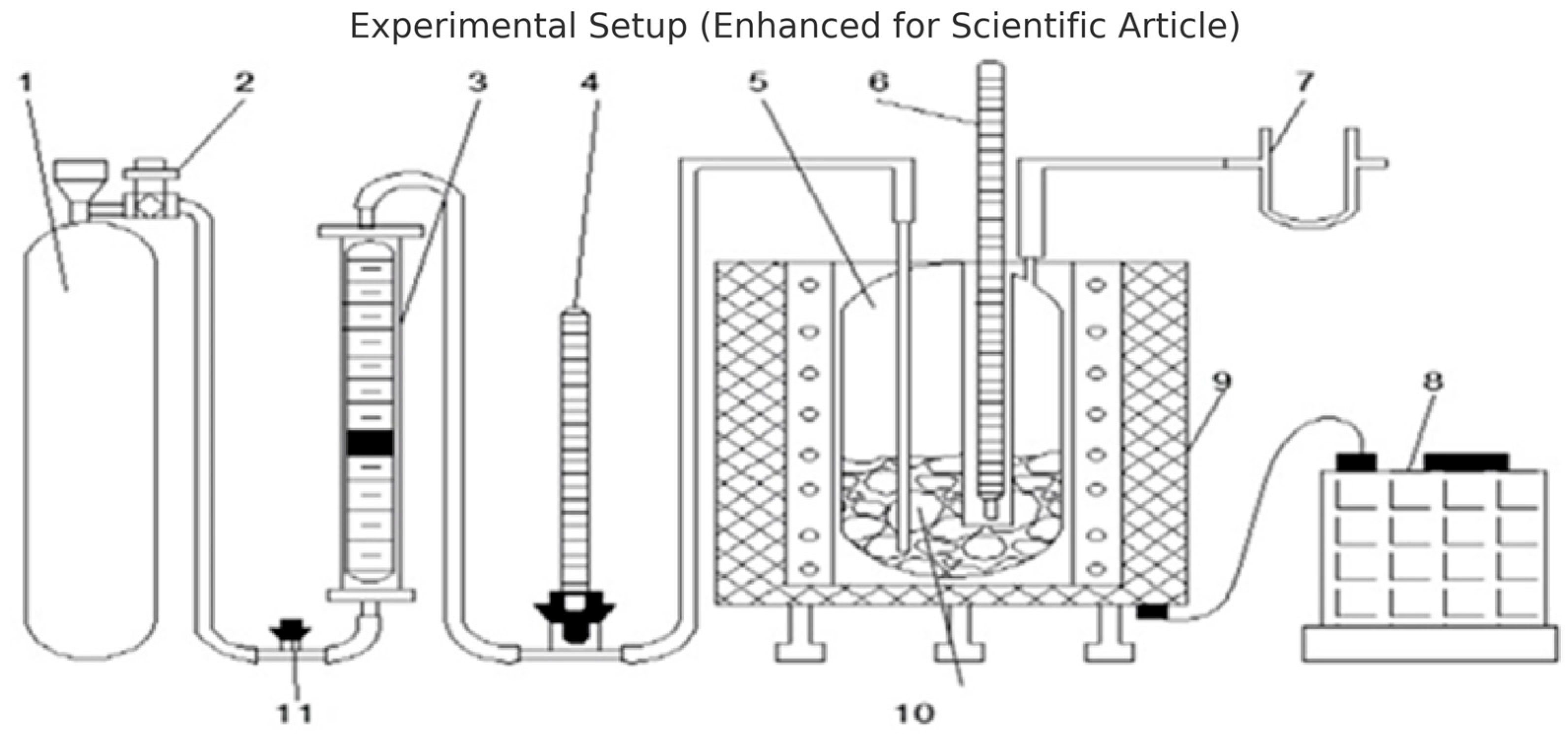 Experimental Setup (Enhanced for Scientific Article)

1
2
3
4
5
6
7
9
8
11
10