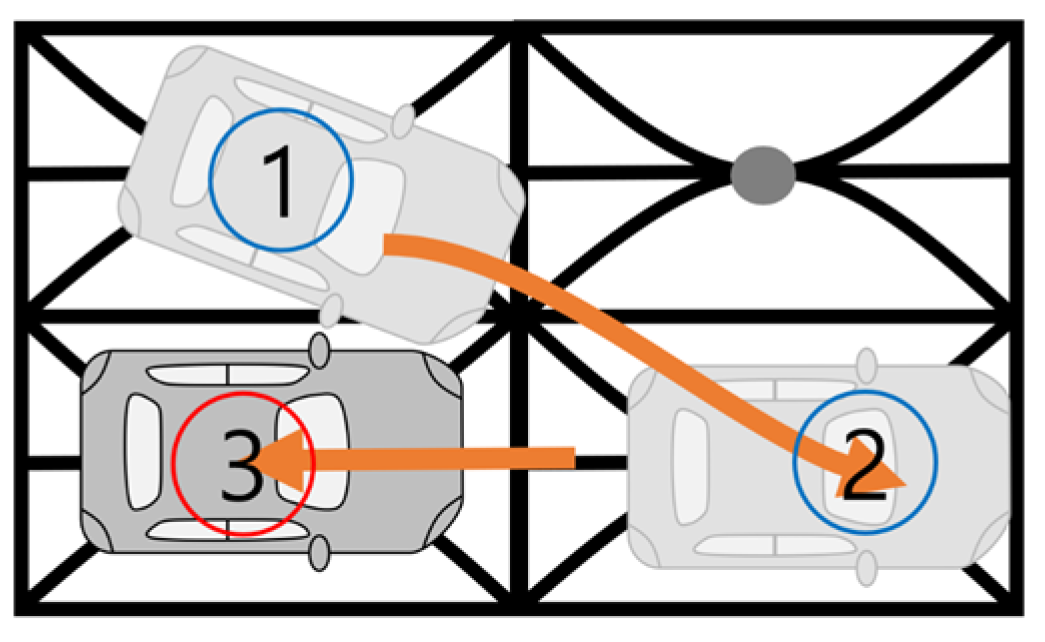 1
2
3