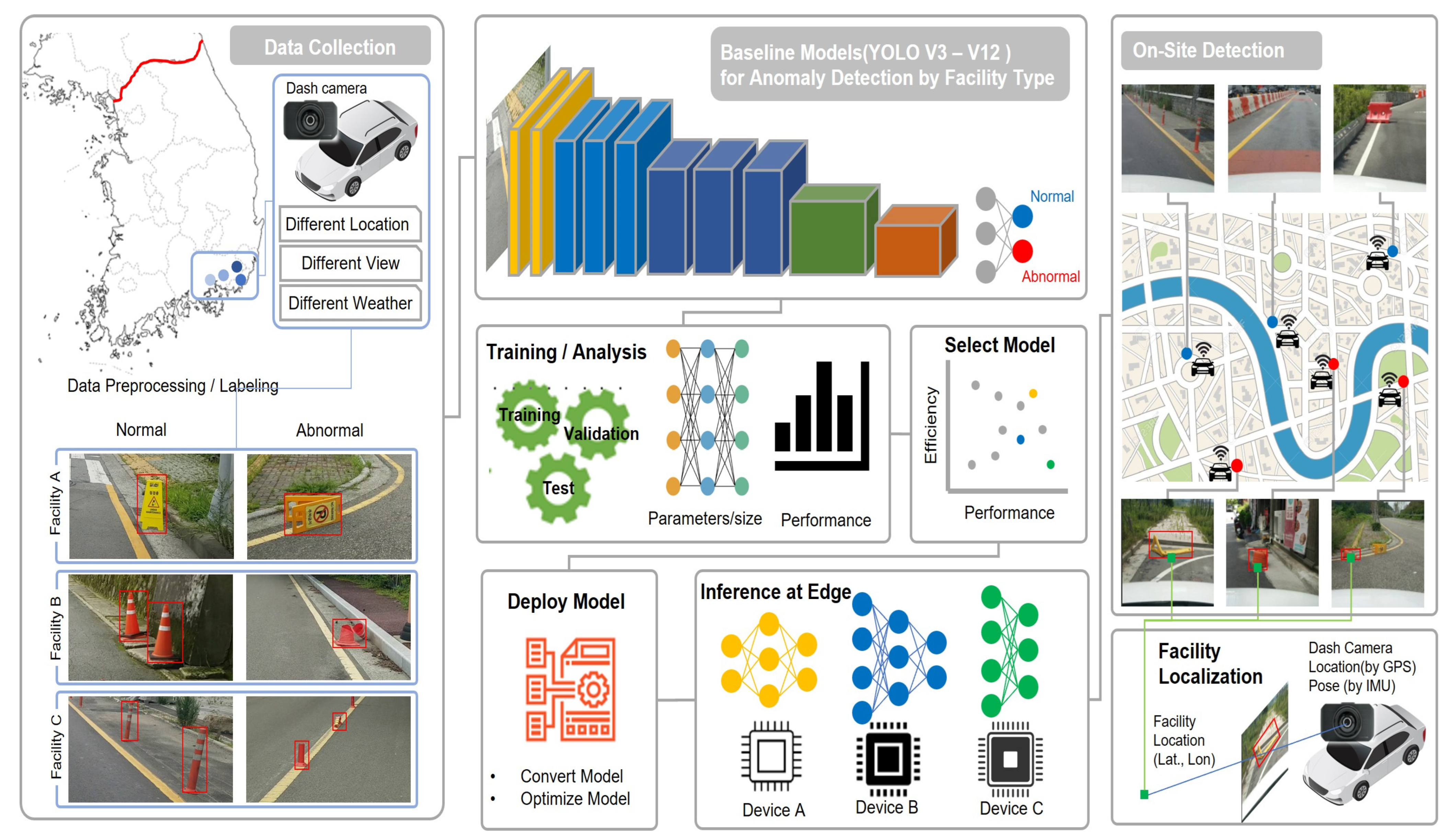 Data Collection

Dash camera

Different Location

Different View

Different Weather

Data Preprocessing / Labeling

Normal

Abnormal

Facility A

Facility B

Facility C

Baseline Models(YOLO V3 – V12 )
for Anomaly Detection by Facility Type

Normal

Abnormal

Training / Analysis

Training

Validation

Test

Parameters/size

Performance

Select Model

Efficiency

Performance

Deploy Model

• Convert Model
• Optimize Model

Inference at Edge

Device A

Device B

Device C

On-Site Detection

Facility Localization

Dash Camera Location(by GPS) Pose (by IMU)

Facility Location (Lat., Lon)