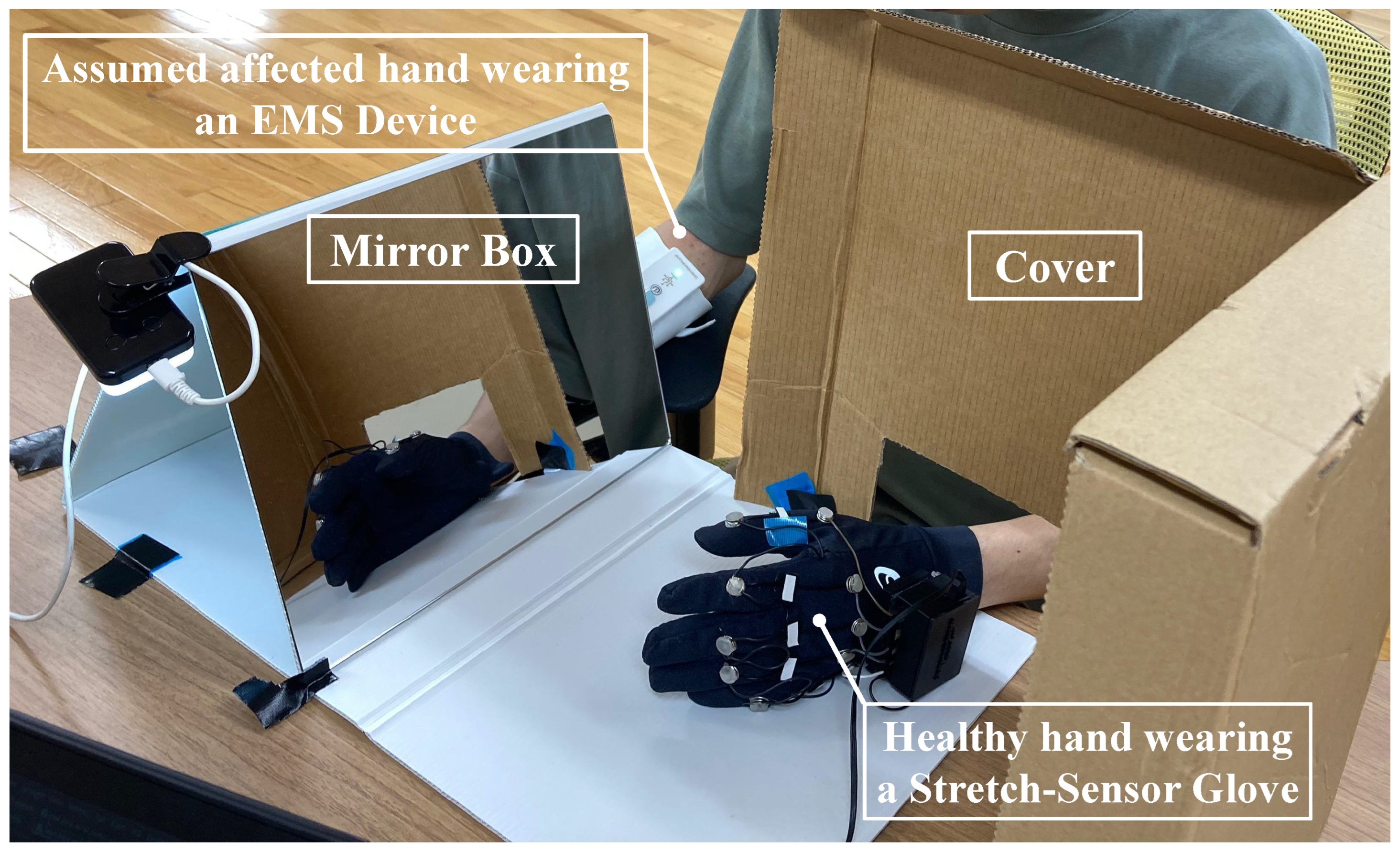 Assumed affected hand wearing an EMS Device

Mirror Box

Cover

Healthy hand wearing a Stretch-Sensor Glove