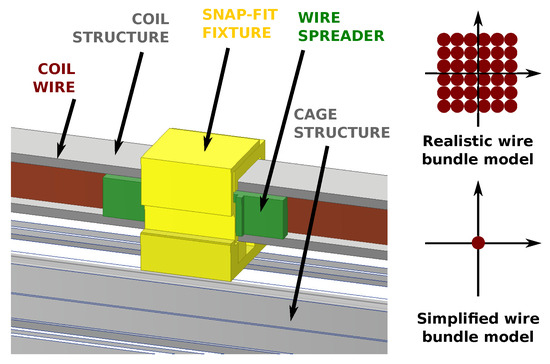 COIL WIRE

COIL STRUCTURE

SNAP-FIT FIXTURE

WIRE SPREADER

CAGE STRUCTURE

Realistic wire bundle model

Simplified wire bundle model