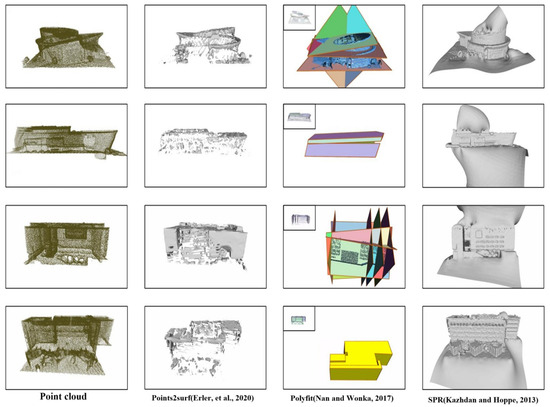 Point cloud

Points2surf(Erler, et al., 2020)

Polyfit(Nan and Wonka, 2017)

SPR(Kazhdan and Hoppe, 2013)