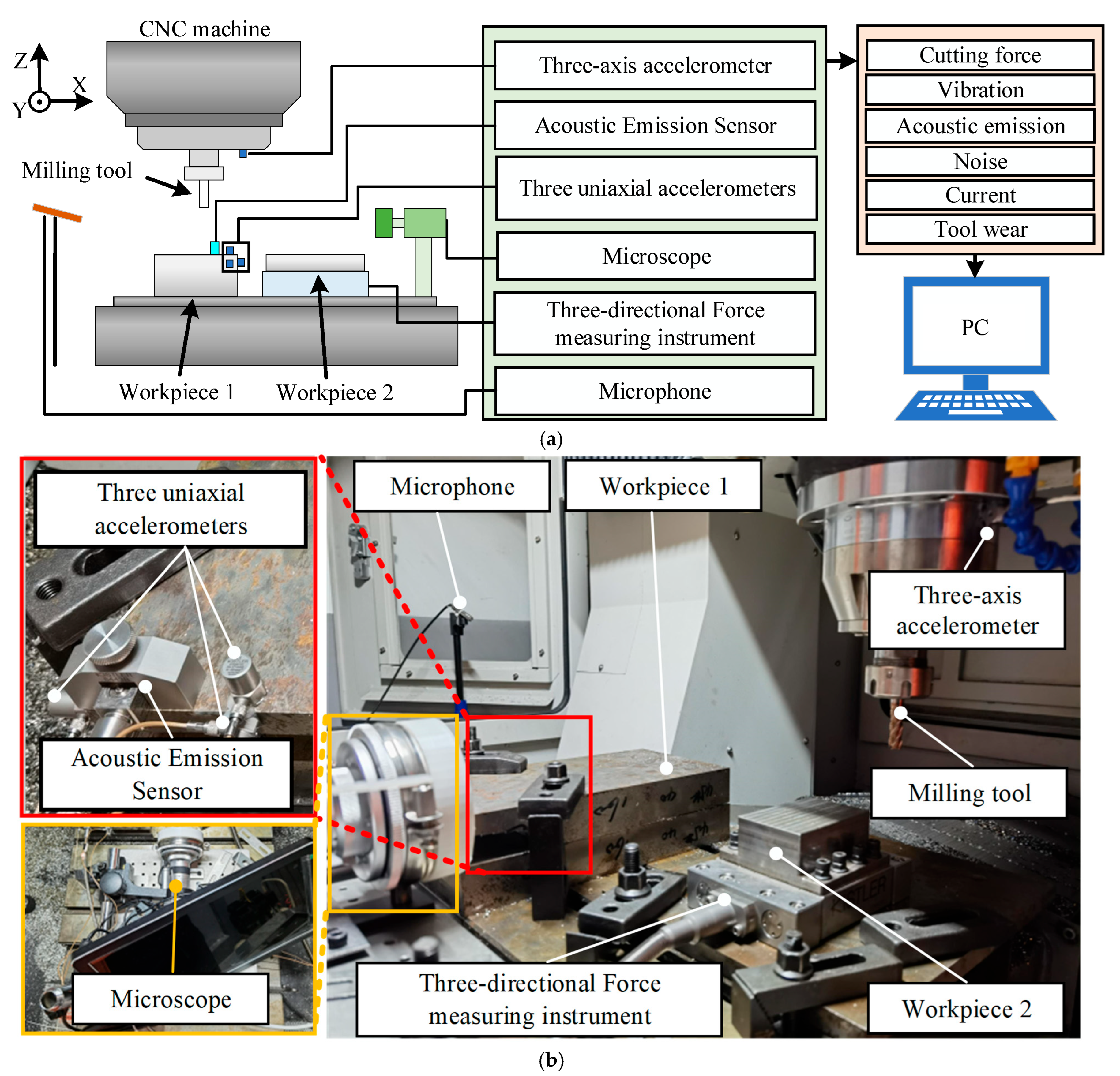 CNC machine

Z

X

Y

Milling tool

Workpiece 1

Workpiece 2

Three-axis accelerometer

Acoustic Emission Sensor

Three uniaxial accelerometers

Microscope

Three-directional Force measuring instrument

Microphone

Cutting force

Vibration

Acoustic emission

Noise

Current

Tool wear

PC

(a)

Three uniaxial accelerometers

Acoustic Emission Sensor

Microscope

Microphone

Workpiece 1

Three-axis accelerometer

Milling tool

Three-directional Force measuring instrument

Workpiece 2

(b)