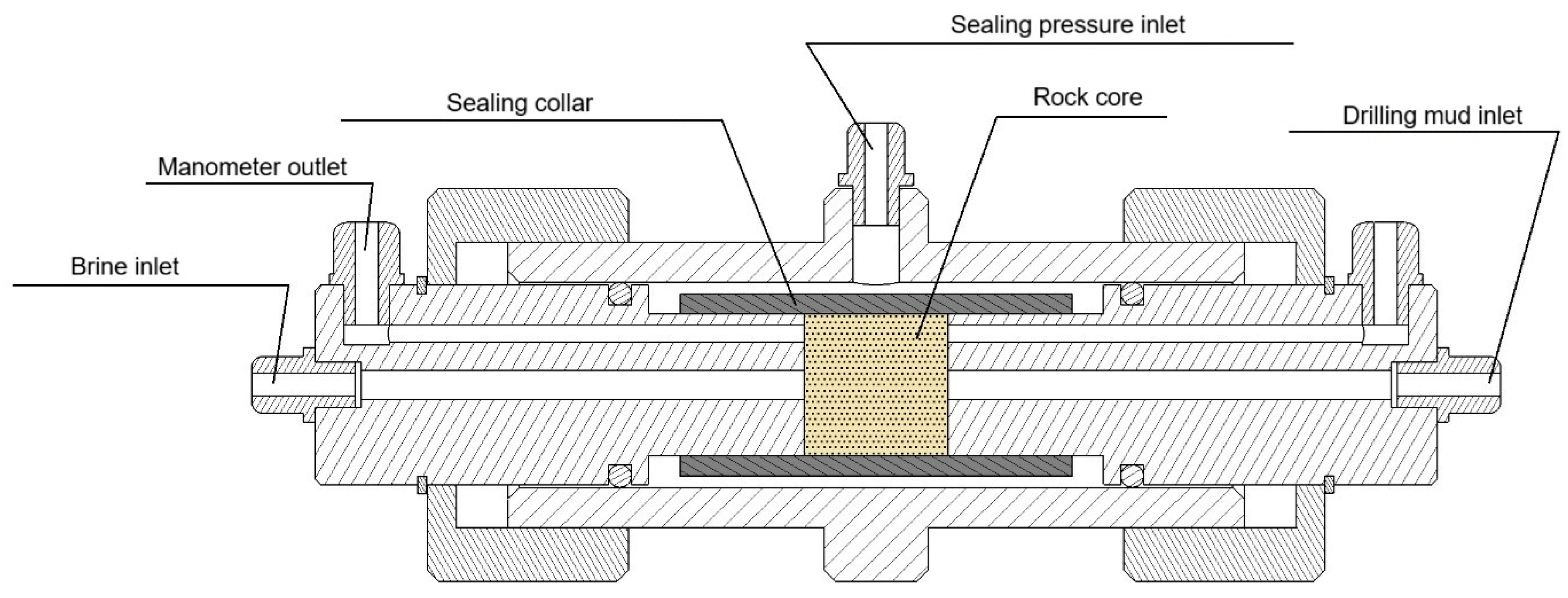 Sealing pressure inlet
Sealing collar
Rock core
Drilling mud inlet
Manometer outlet
Brine inlet