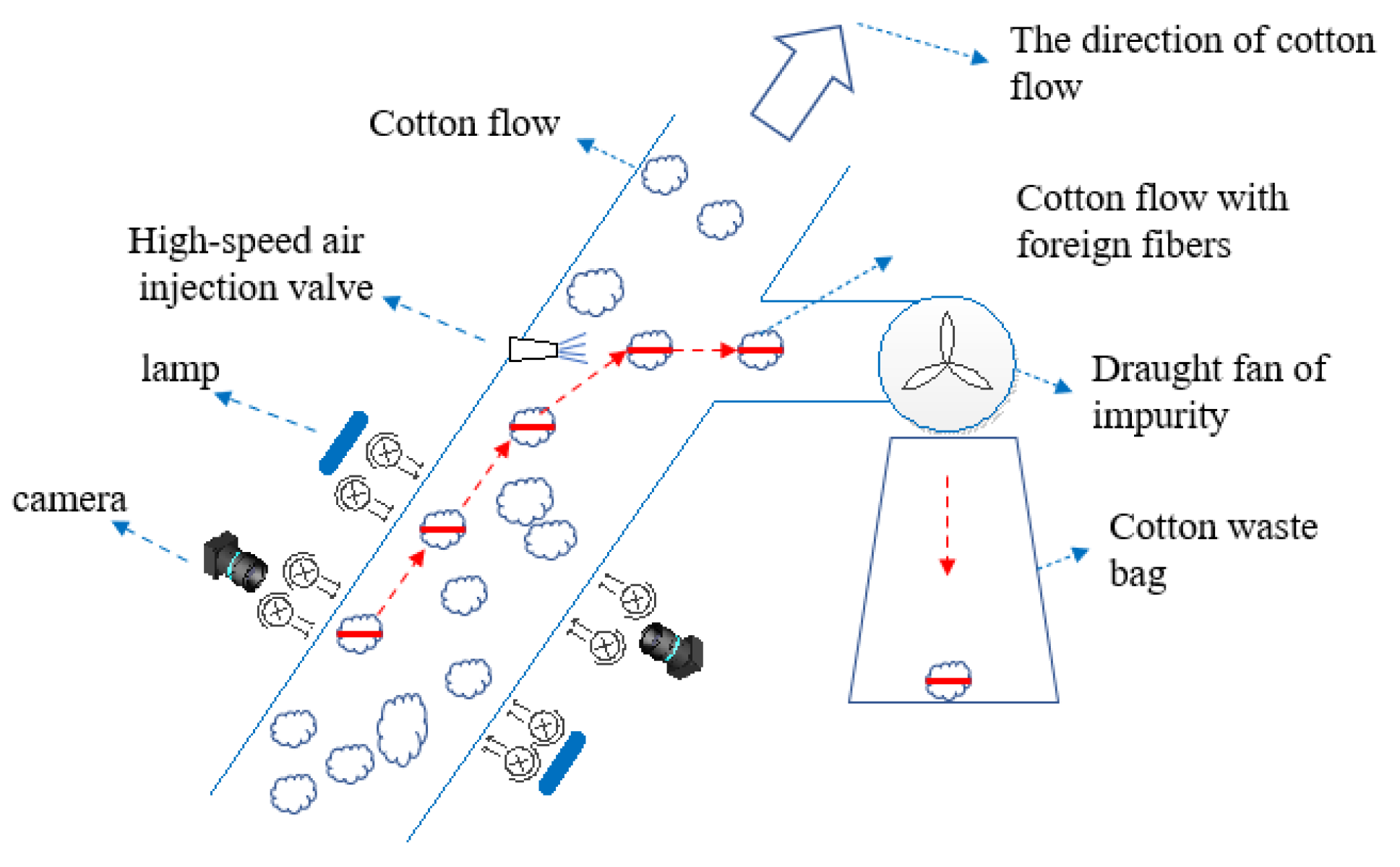 The direction of cotton flow

Cotton flow

Cotton flow with foreign fibers

High-speed air injection valve

lamp

Draught fan of impurity

camera

Cotton waste bag