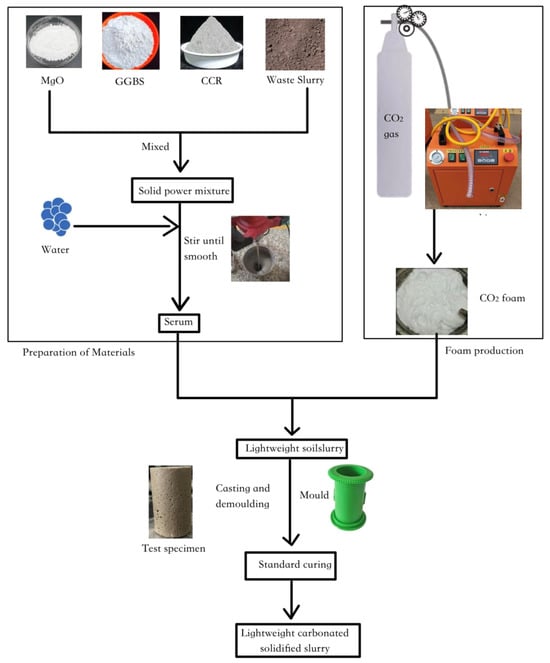 MgO
GGBS
CCR
Waste Slurry
Mixed
Solid power mixture
Water
Stir until smooth
Serum
Preparation of Materials
$CO_2$ gas
$CO_2$ foam
Foam production
Lightweight soilslurry
Casting and demoulding
Mould
Test specimen
Standard curing
Lightweight carbonated solidified slurry