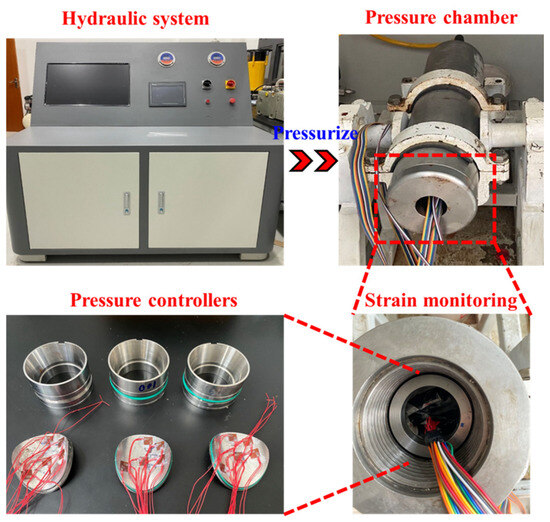 Hydraulic system

Pressure chamber

Pressurize

Pressure controllers

Strain monitoring

140