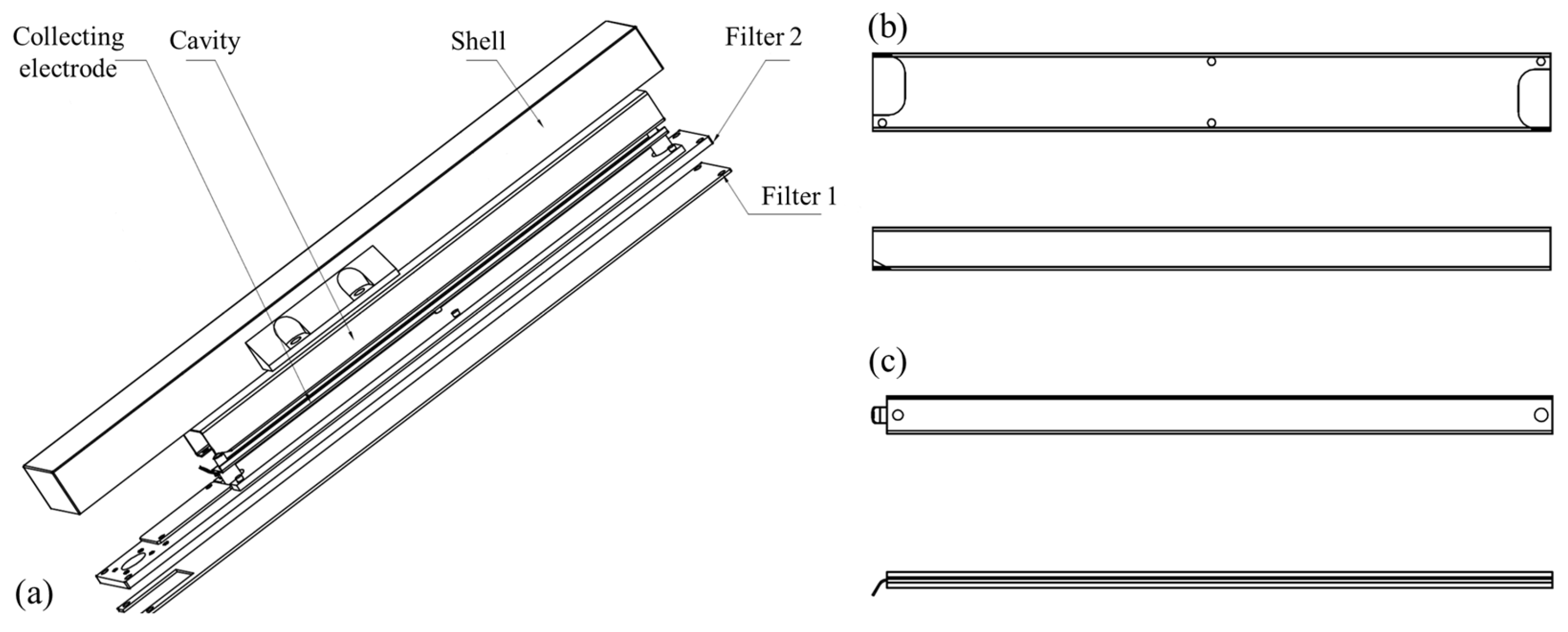 Collecting electrode
Cavity
Shell
Filter 2
Filter 1
(a)
(b)
(c)