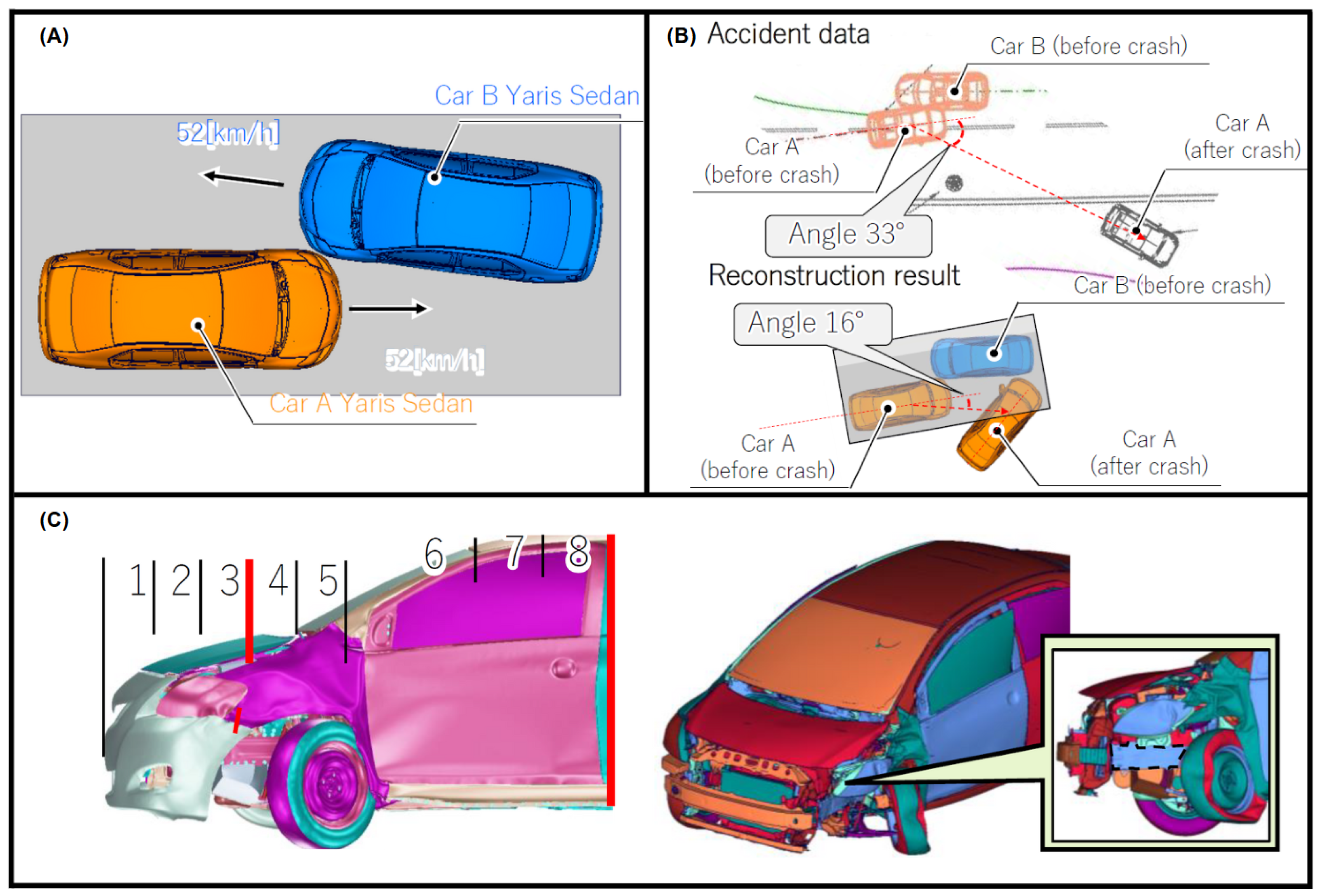 (A)

Car B Yaris Sedan

52[km/h]

52[km/h]

Car A Yaris Sedan

(B) Accident data

Car B (before crash)

Car A (before crash)

Car A (after crash)

Angle 33°

Reconstruction result

Car B (before crash)

Angle 16°

Car A (before crash)

Car A (after crash)

(C)

1 2 3 4 5 6 7 8