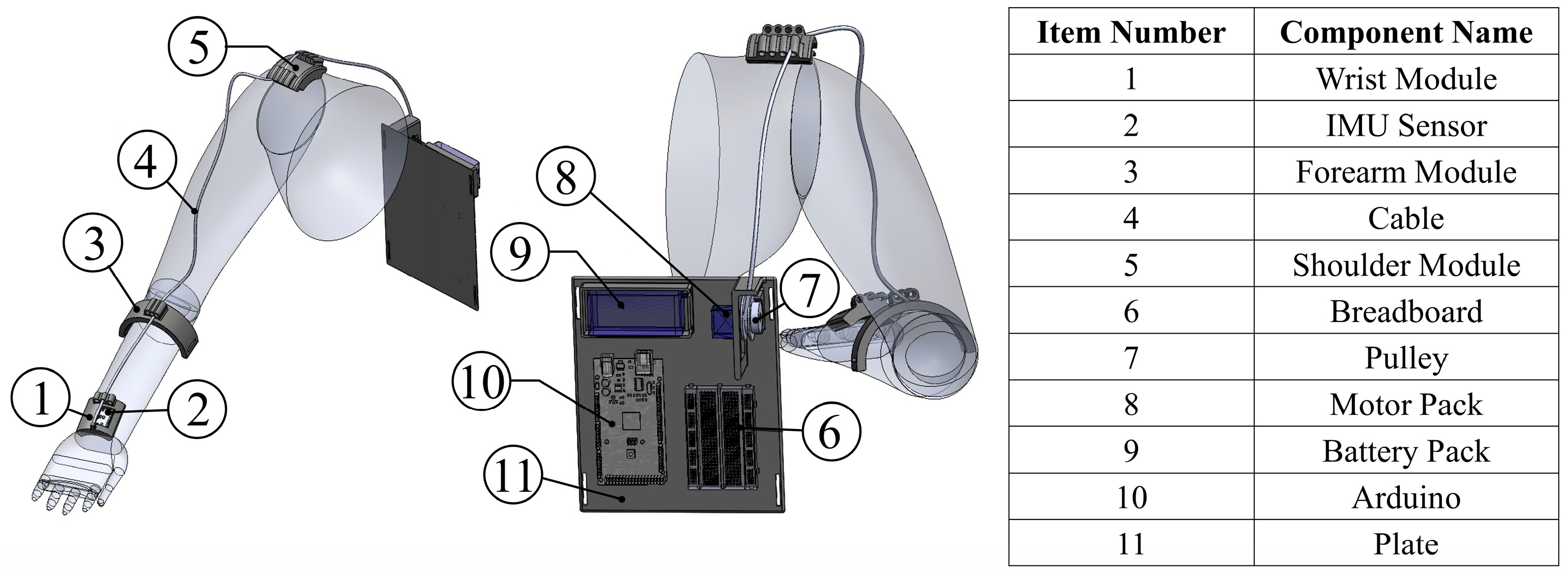 5
4
3
1
2
8
9
7
10
6
11

| Item Number | Component Name |
|---|---|
| 1 | Wrist Module |
| 2 | IMU Sensor |
| 3 | Forearm Module |
| 4 | Cable |
| 5 | Shoulder Module |
| 6 | Breadboard |
| 7 | Pulley |
| 8 | Motor Pack |
| 9 | Battery Pack |
| 10 | Arduino |
| 11 | Plate |