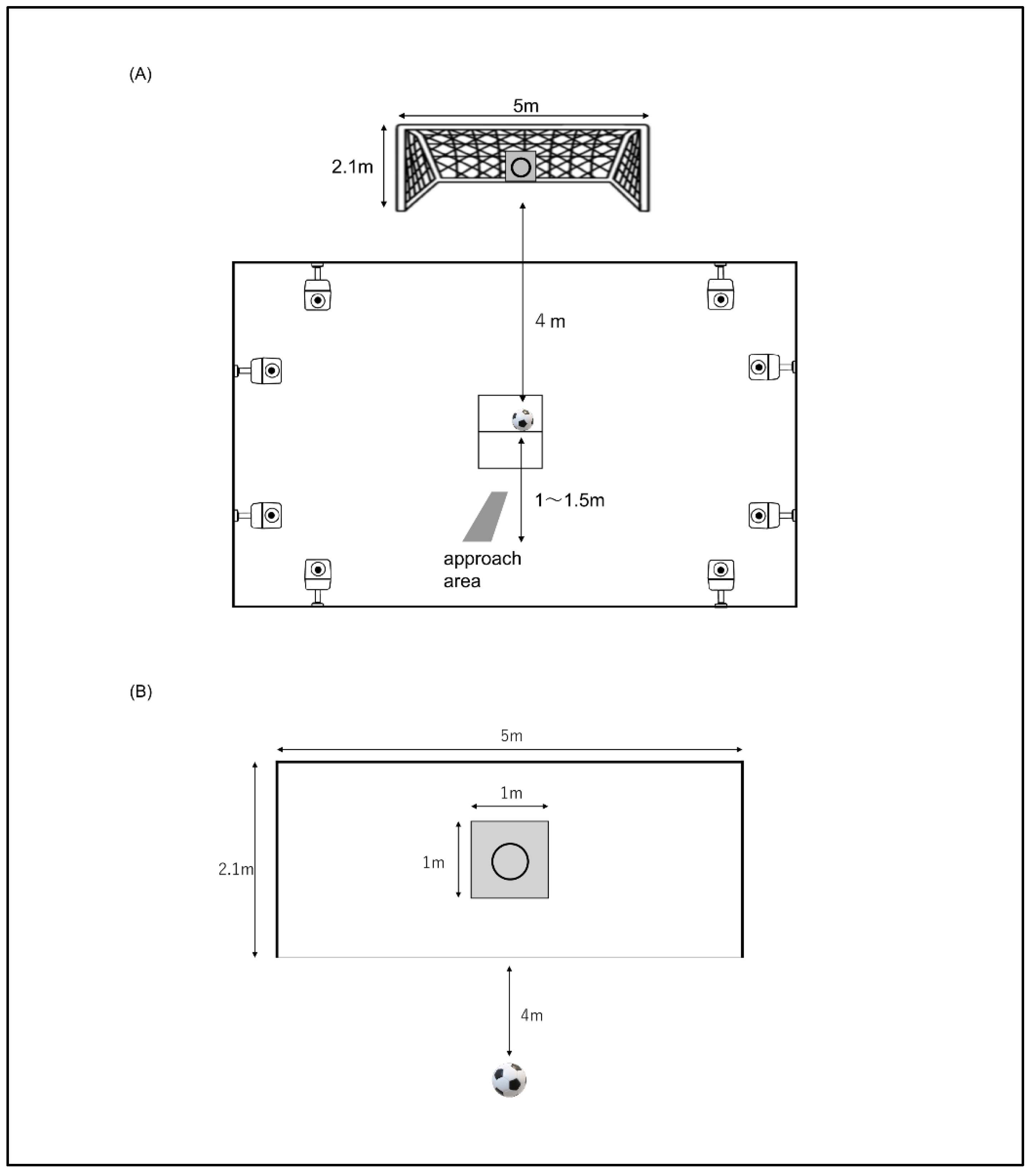 (A)

5m

2.1m

4 m

1～1.5m

approach area

(B)

5m

1m

1m

2.1m

4m