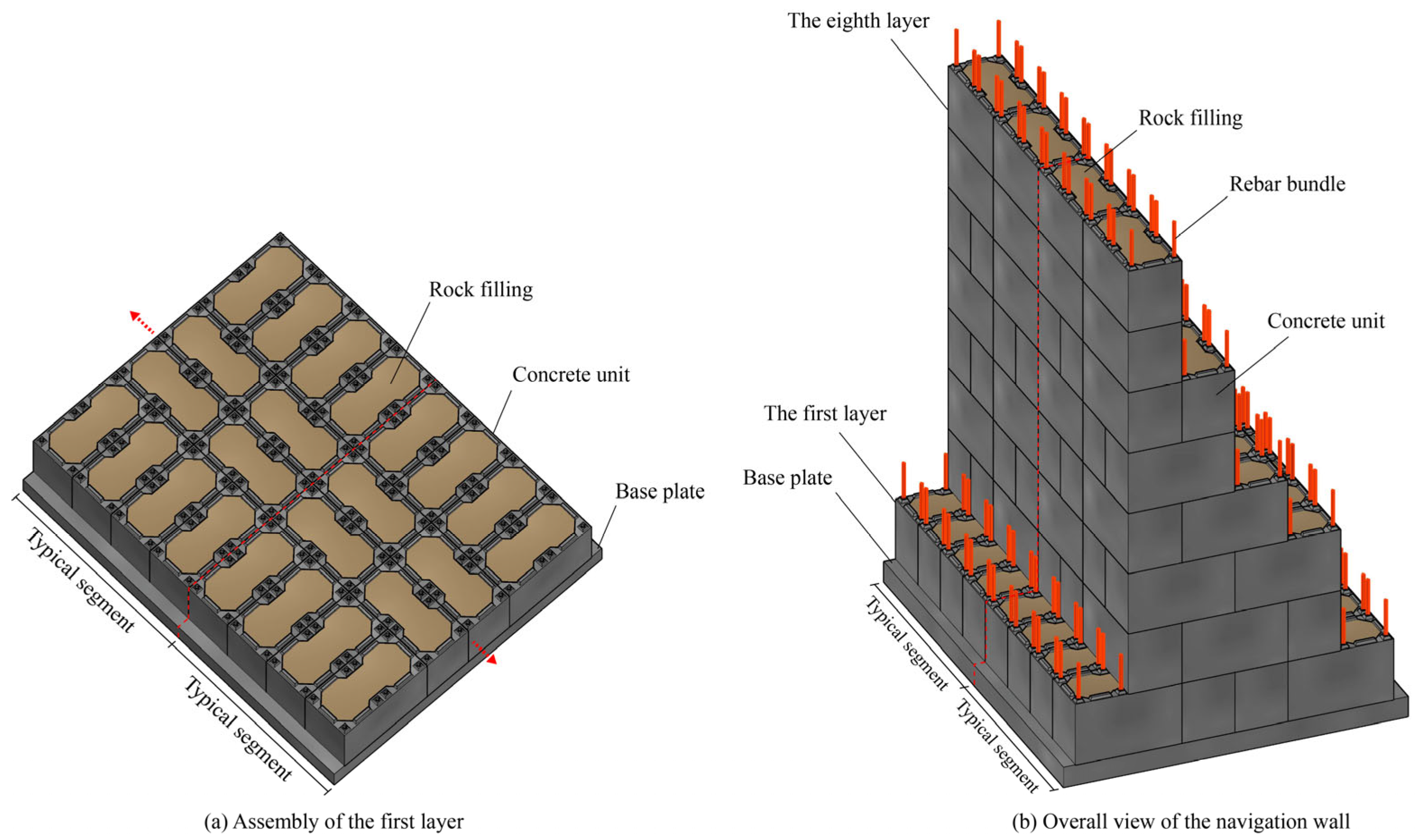 Rock filling

Concrete unit

Base plate

Typical segment

Typical segment

(a) Assembly of the first layer

The eighth layer

Rock filling

Rebar bundle

Concrete unit

The first layer

Base plate

Typical segment

Typical segment

(b) Overall view of the navigation wall