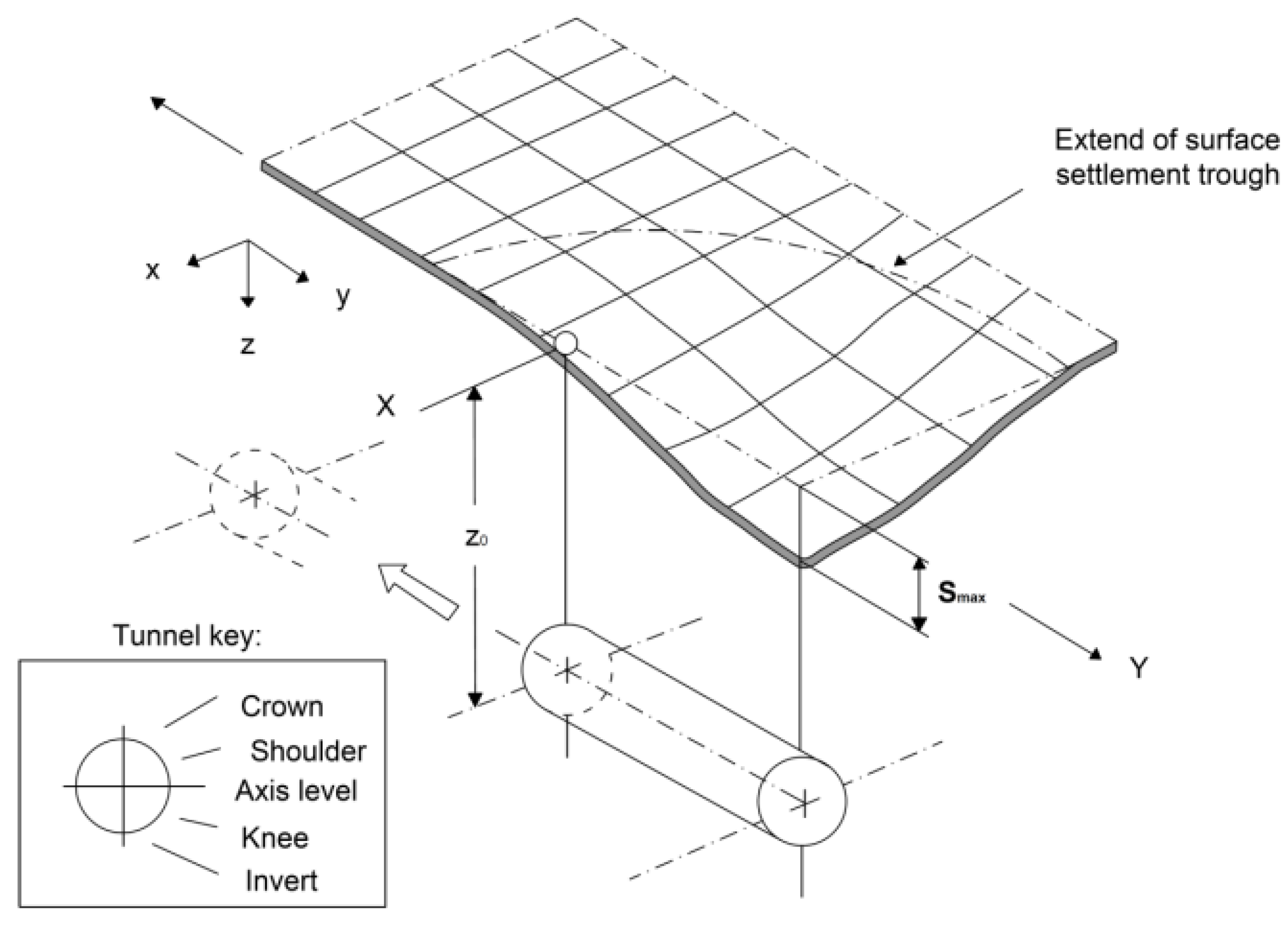 Extend of surface settlement trough

x

y

z

X

$z_0$

$S_{max}$

Y

Tunnel key:

Crown

Shoulder

Axis level

Knee

Invert