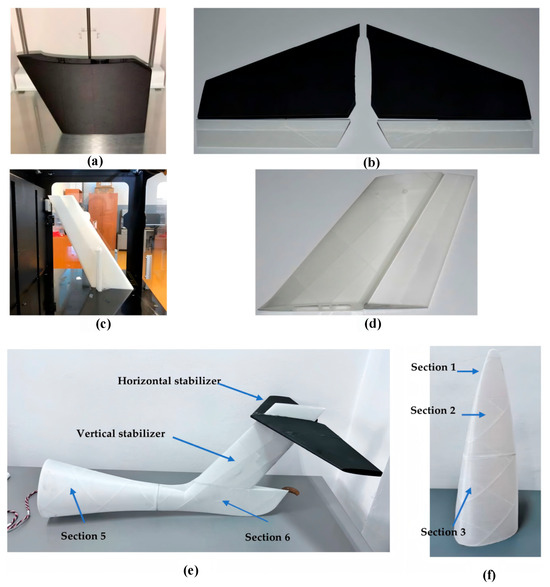 (a)

(b)

(c)

(d)

Horizontal stabilizer

Vertical stabilizer

Section 5

Section 6

(e)

Section 1

Section 2

Section 3

(f)