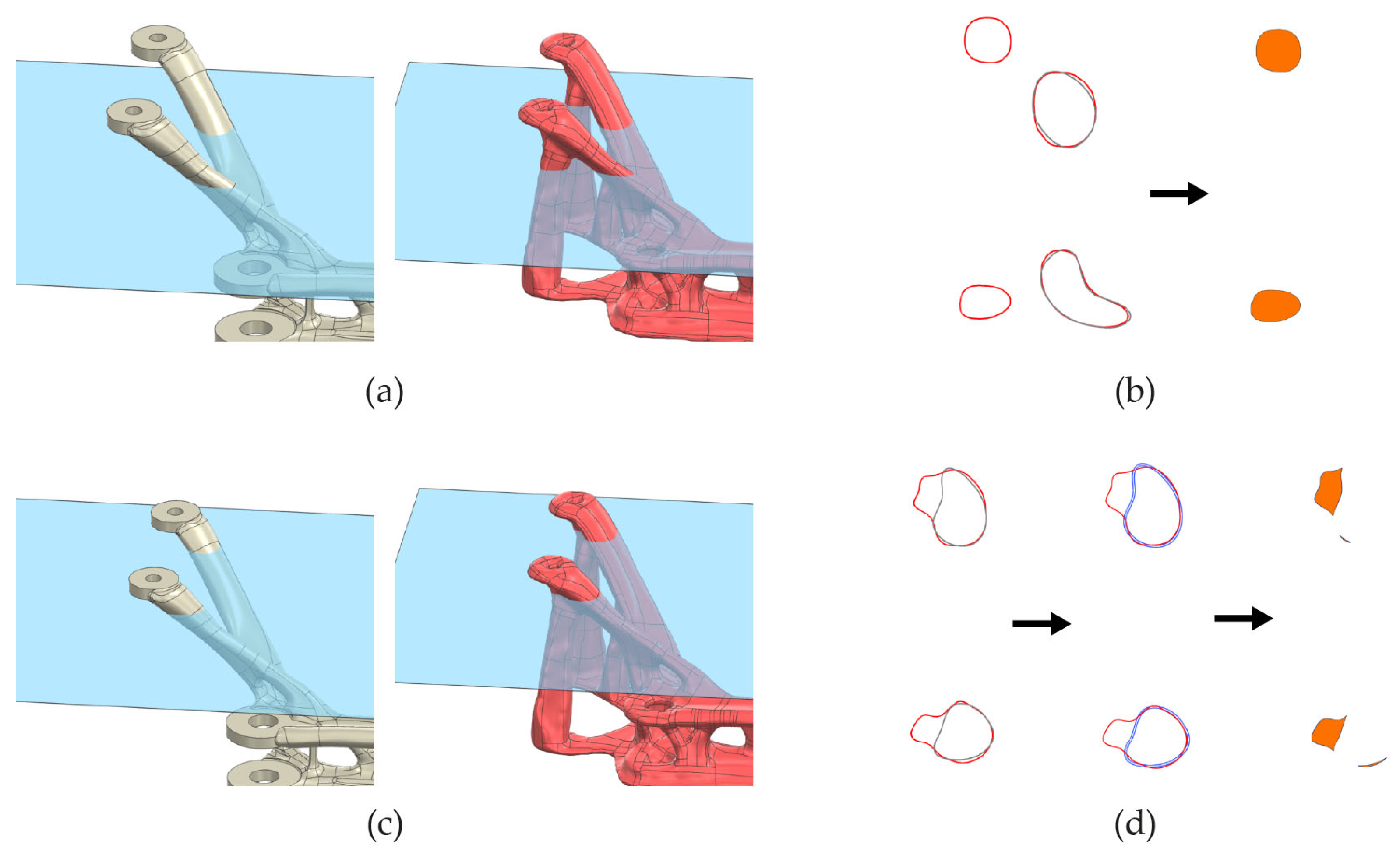 (a)

(b)

(c)

(d)