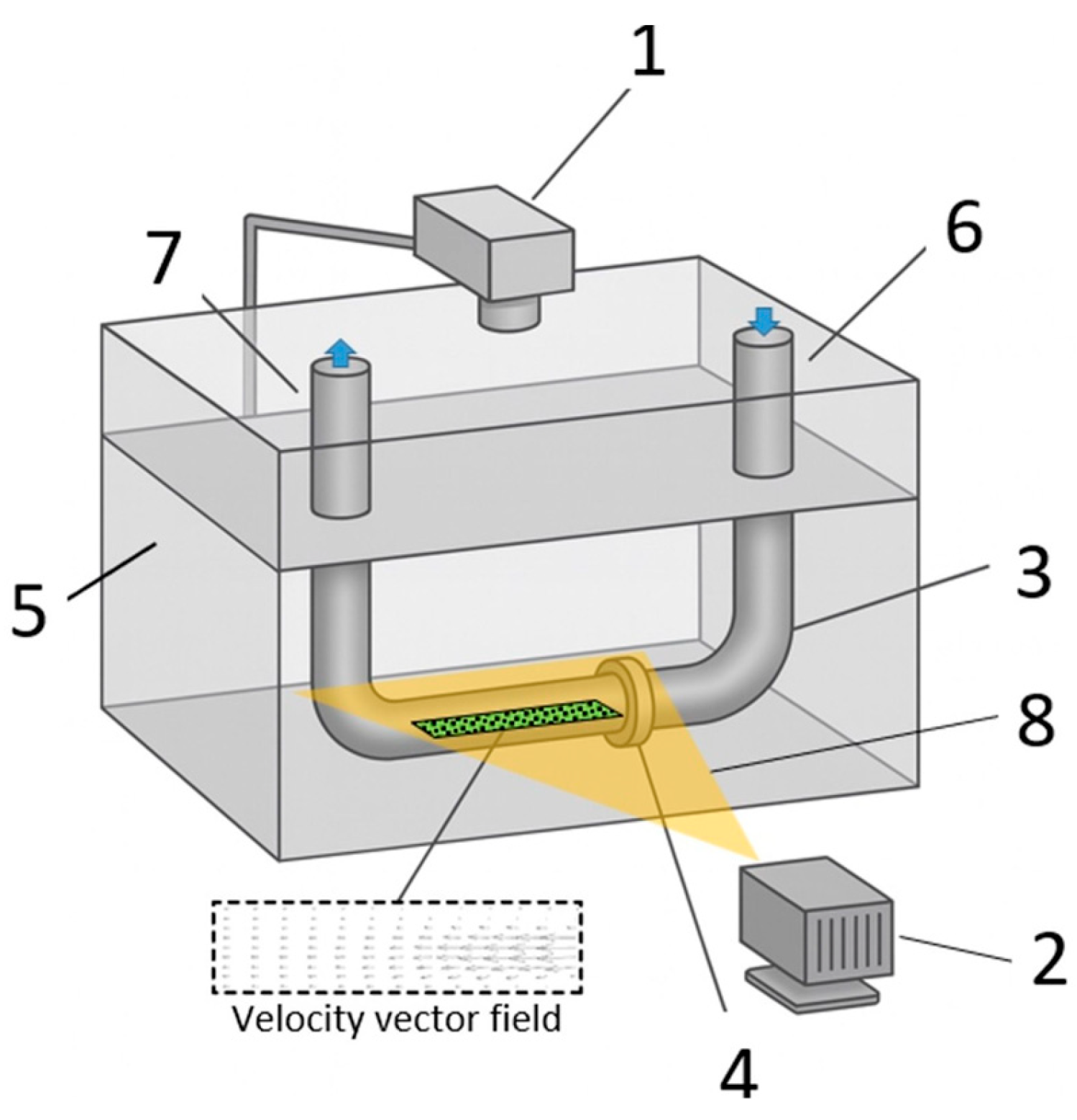 1
7
6
5
3
8
Velocity vector field
2
4