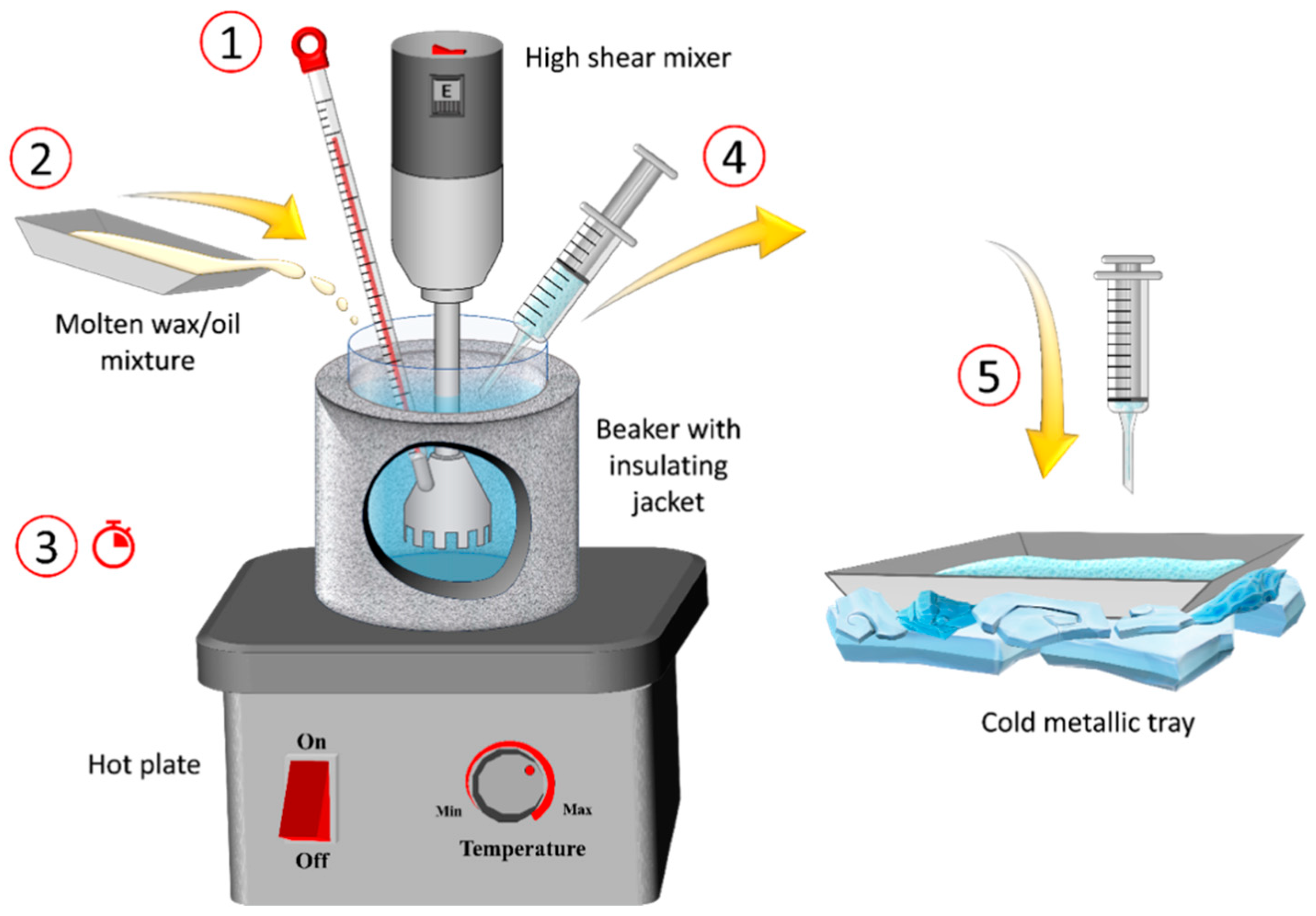 1

High shear mixer

E

2

4

Molten wax/oil mixture

5

Beaker with insulating jacket

3

Cold metallic tray

Hot plate

On

Off

Min

Max

Temperature